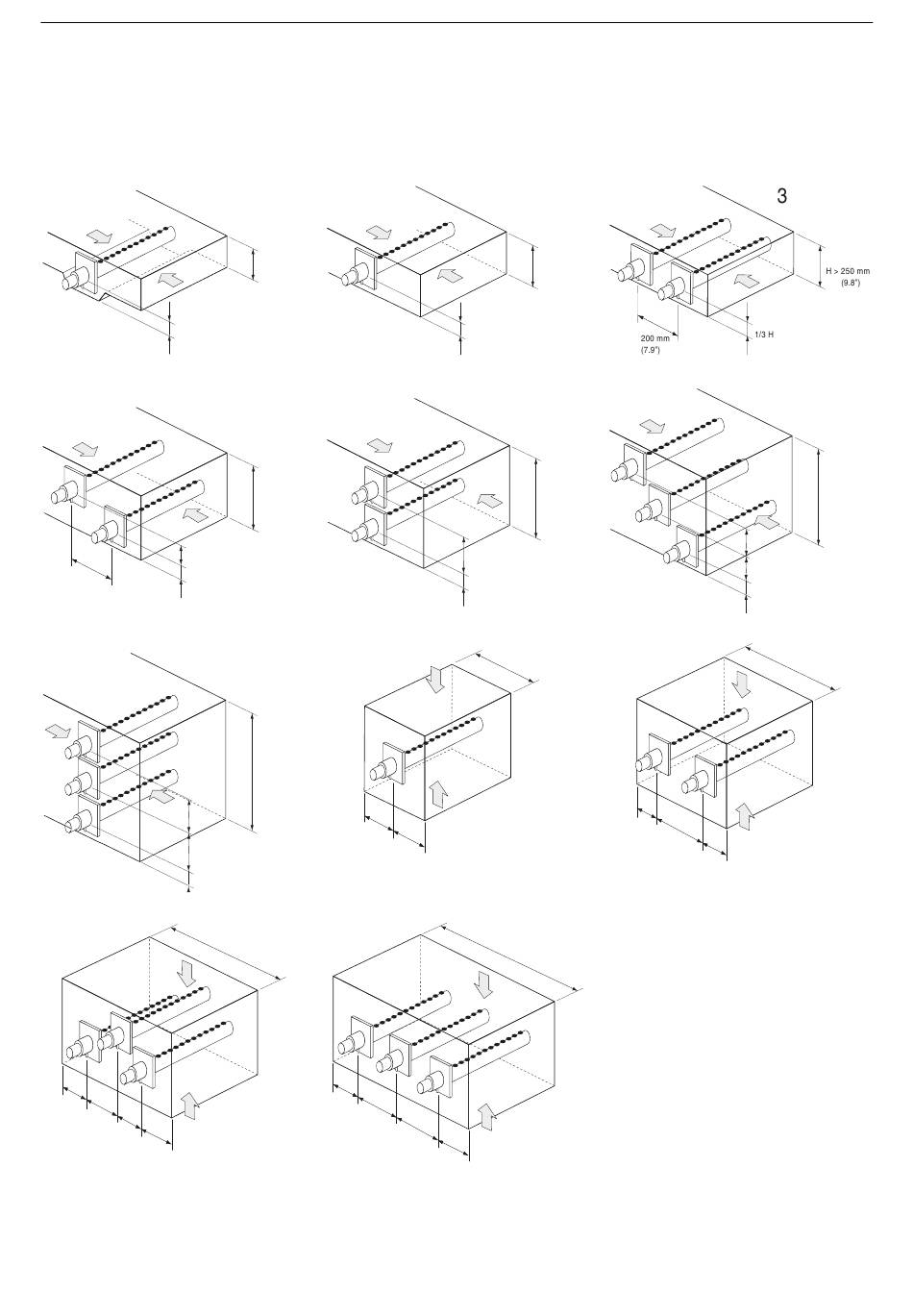 3

H > 250 mm
(9.8")

200 mm
(7.9")

1/3 H