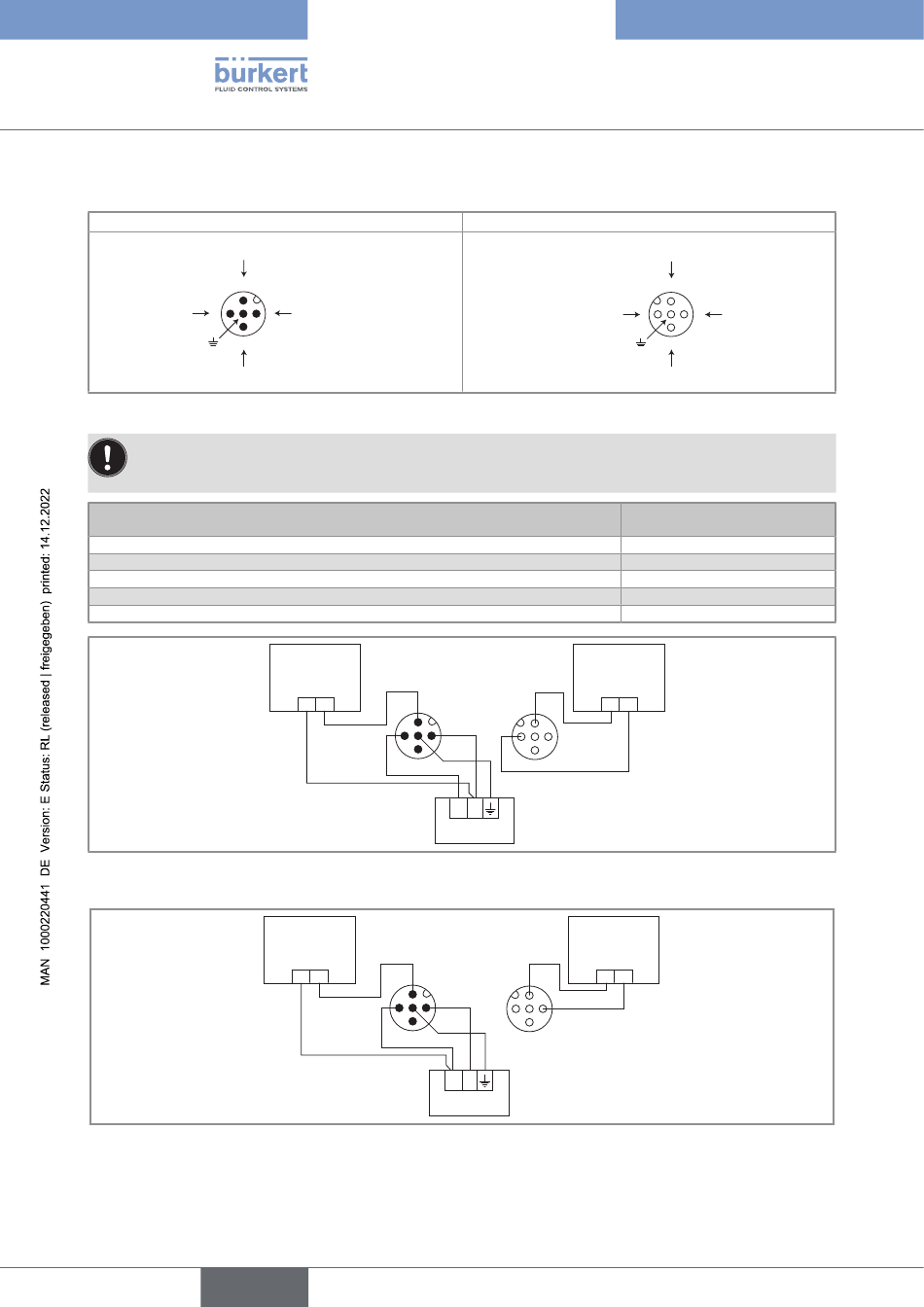 bürkert
FLUID CONTROL SYSTEMS

MAN 1000220441 DE Version: E Status: RL (released | freigegeben) printed: 14.12.2022