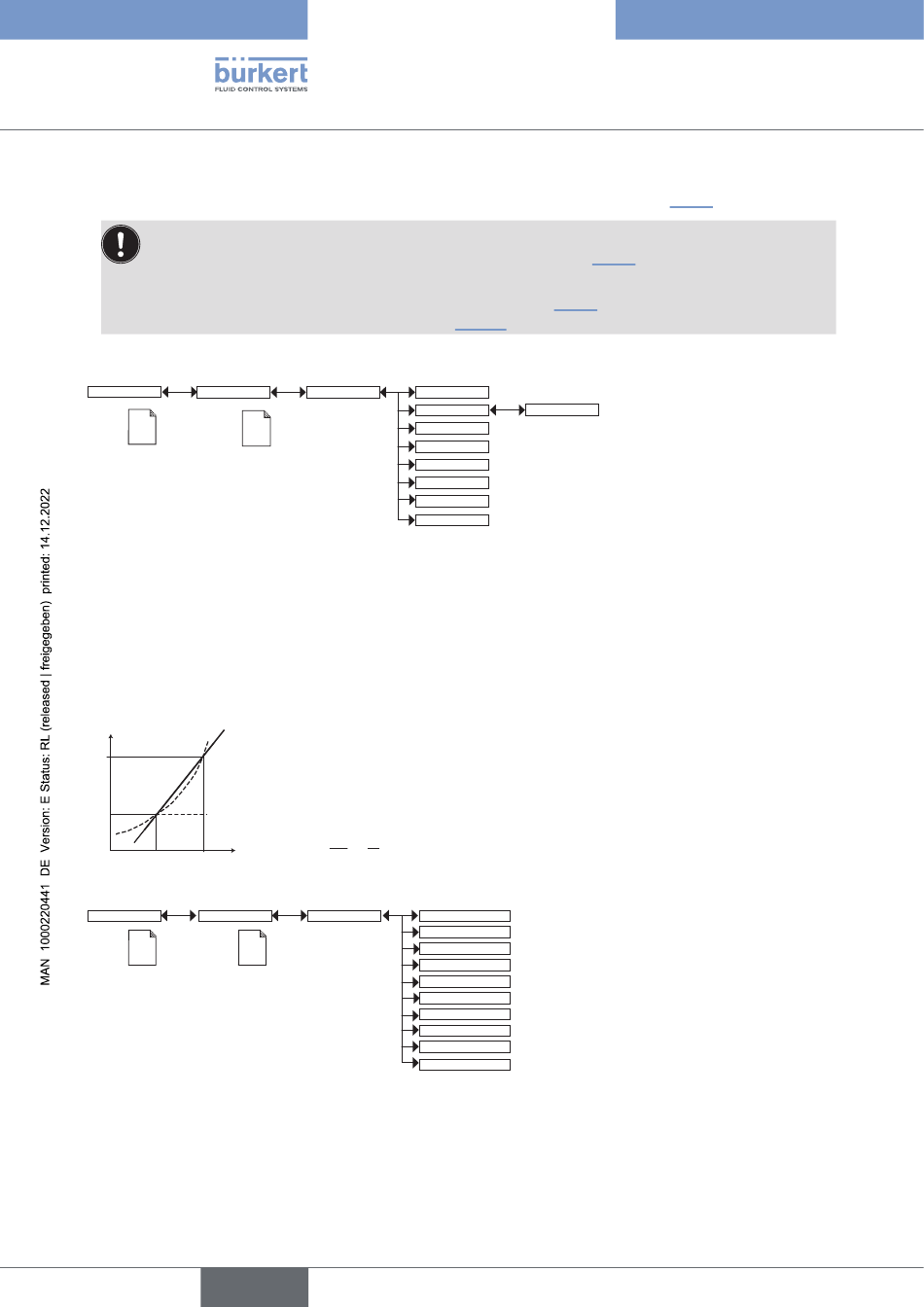 bürkert
FLUID CONTROL SYSTEMS

MAN 1000220441 DE Version: E Status: RL (released | freigegeben) printed: 14.12.2022