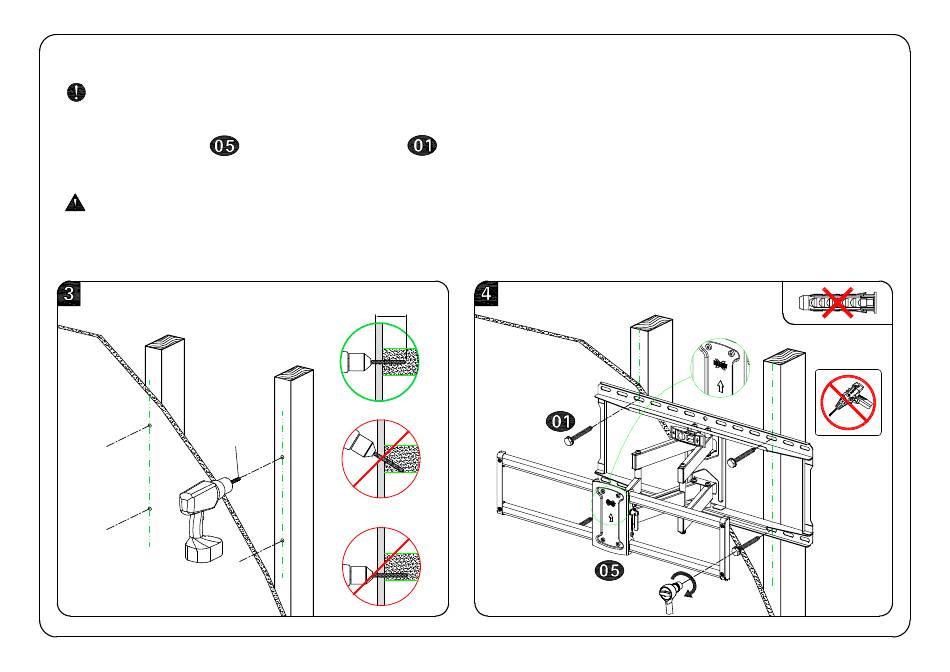 05 01

3

4

01

05