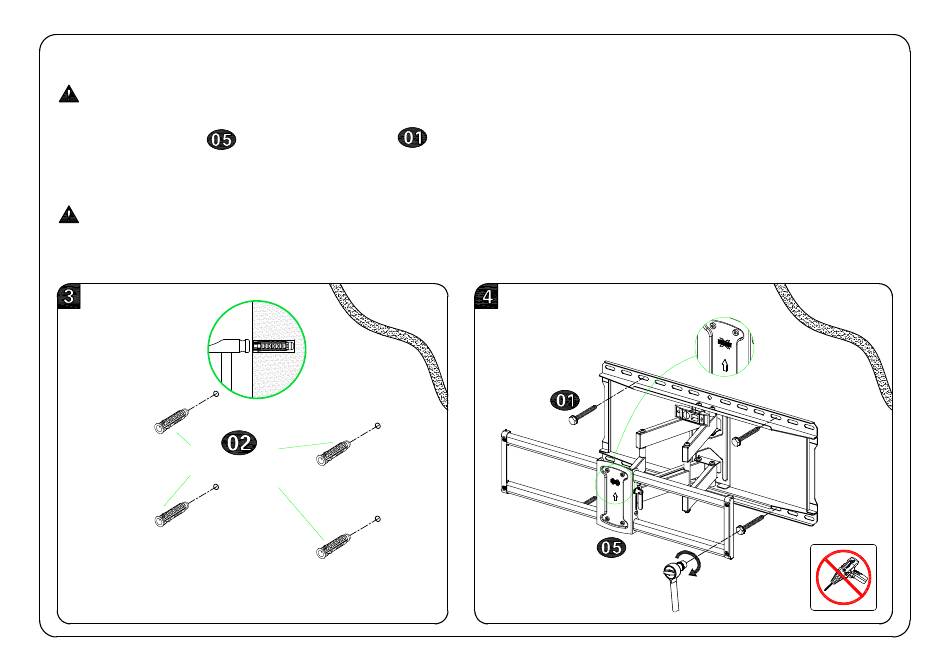 05

01

3

02

4

01

05