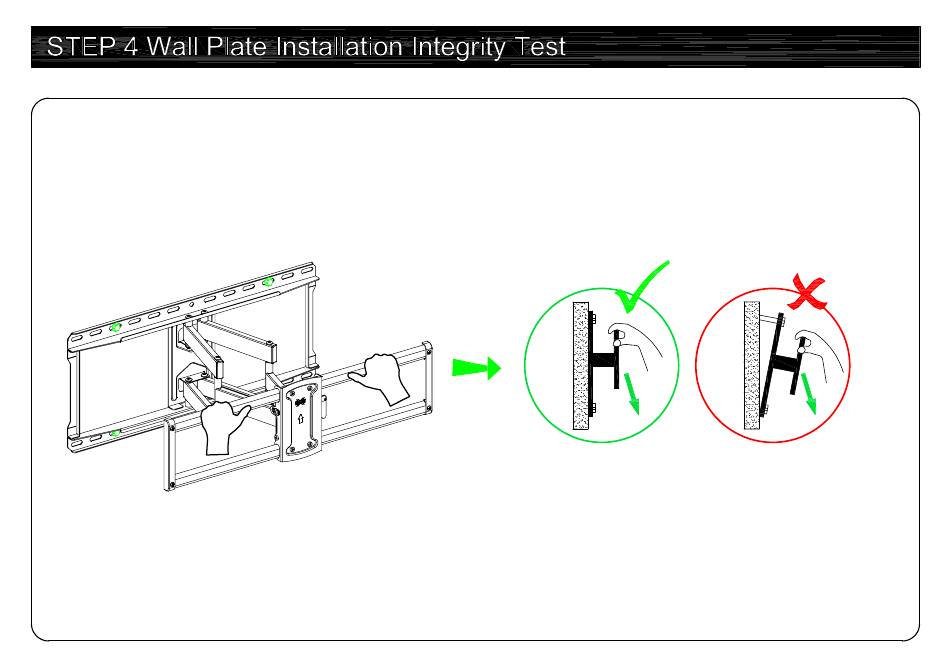 STEP 4 Wall Plate Installation Integrity Test