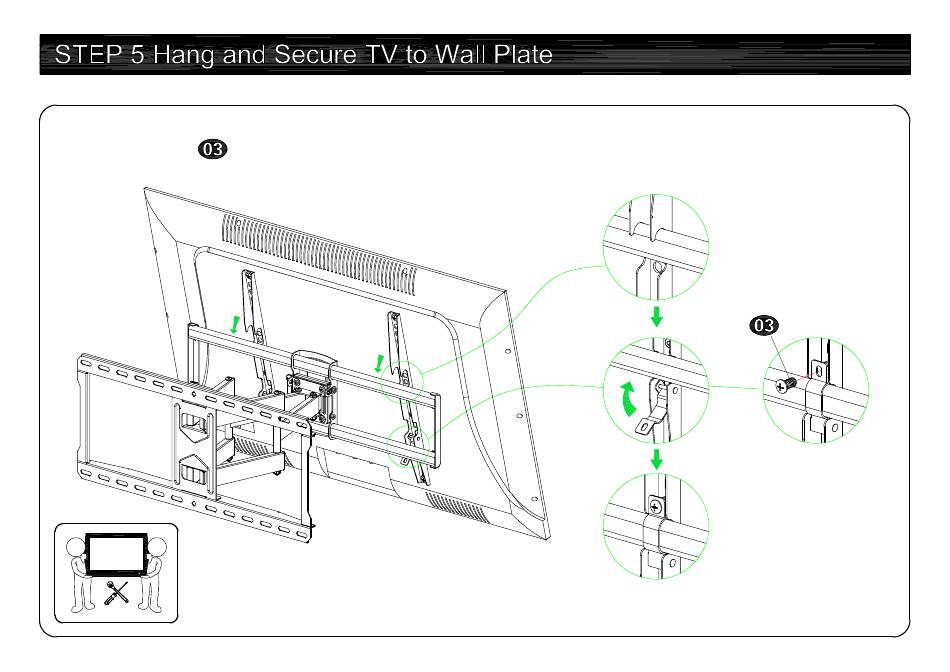 STEP 5 Hang and Secure TV to Wall Plate

03

03