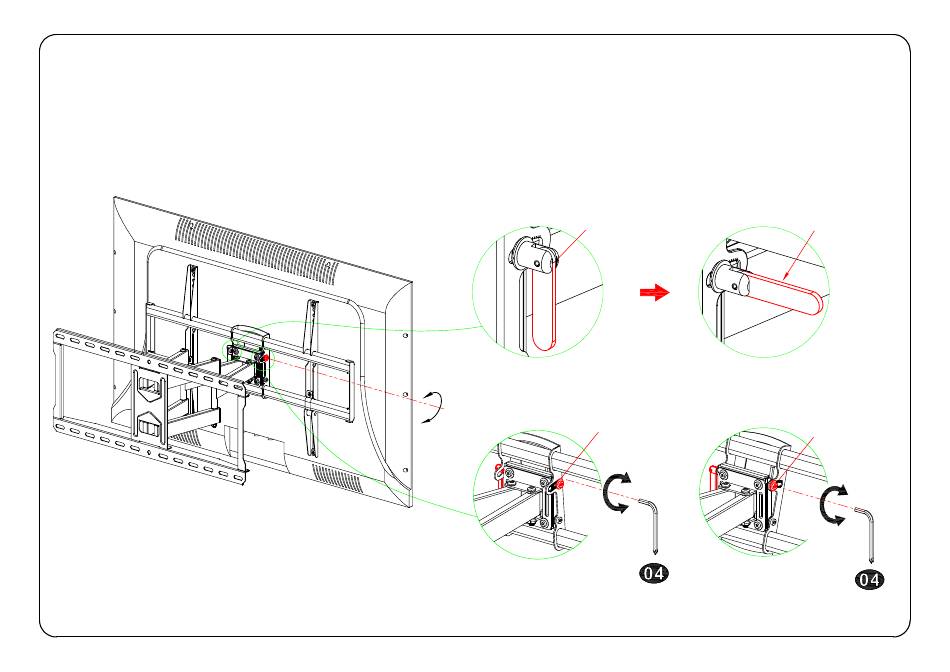 04

04