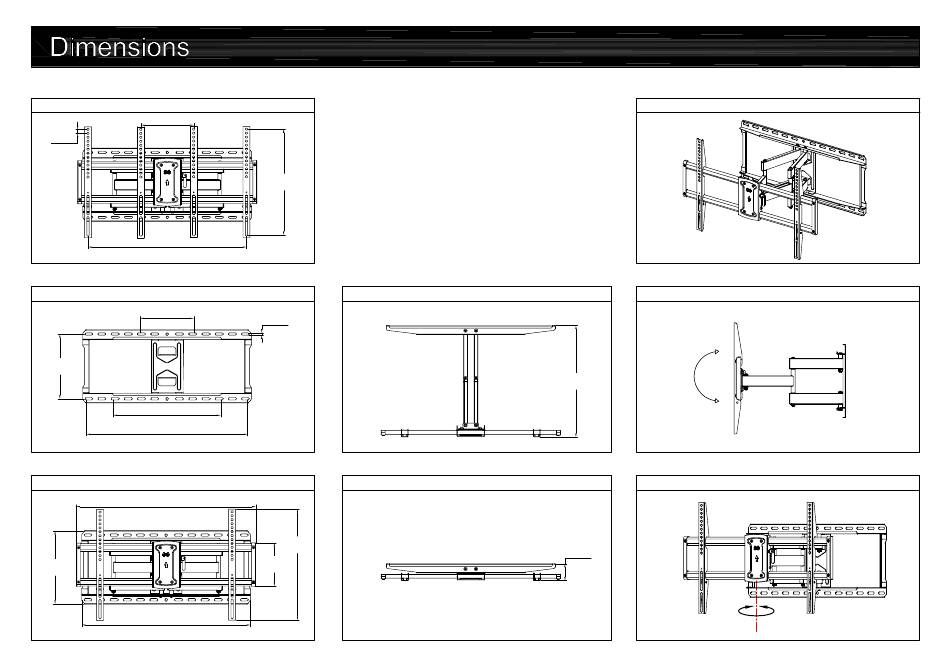 Dimensions