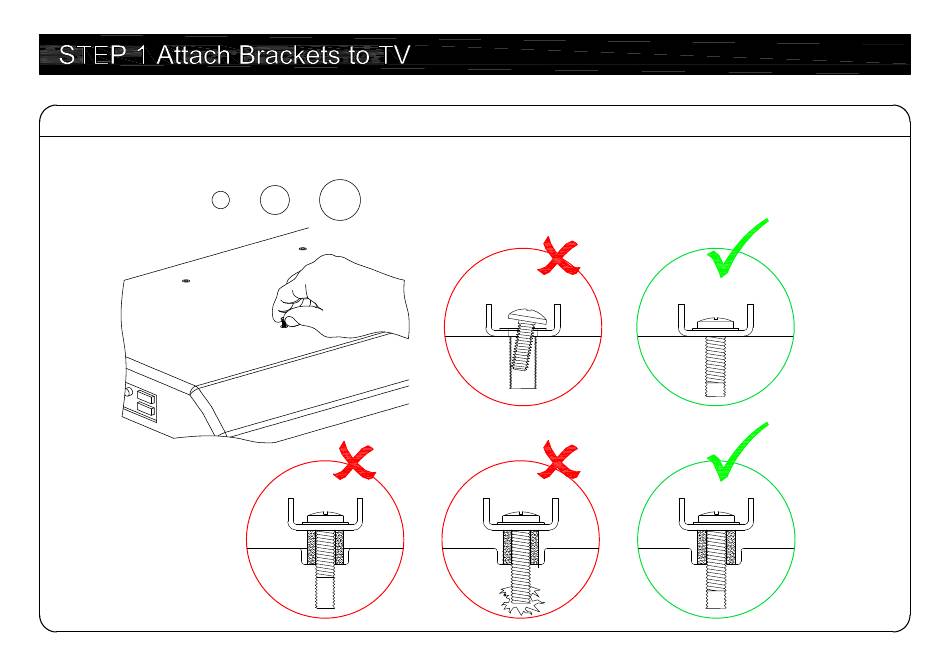 STEP 1 Attach Brackets to TV