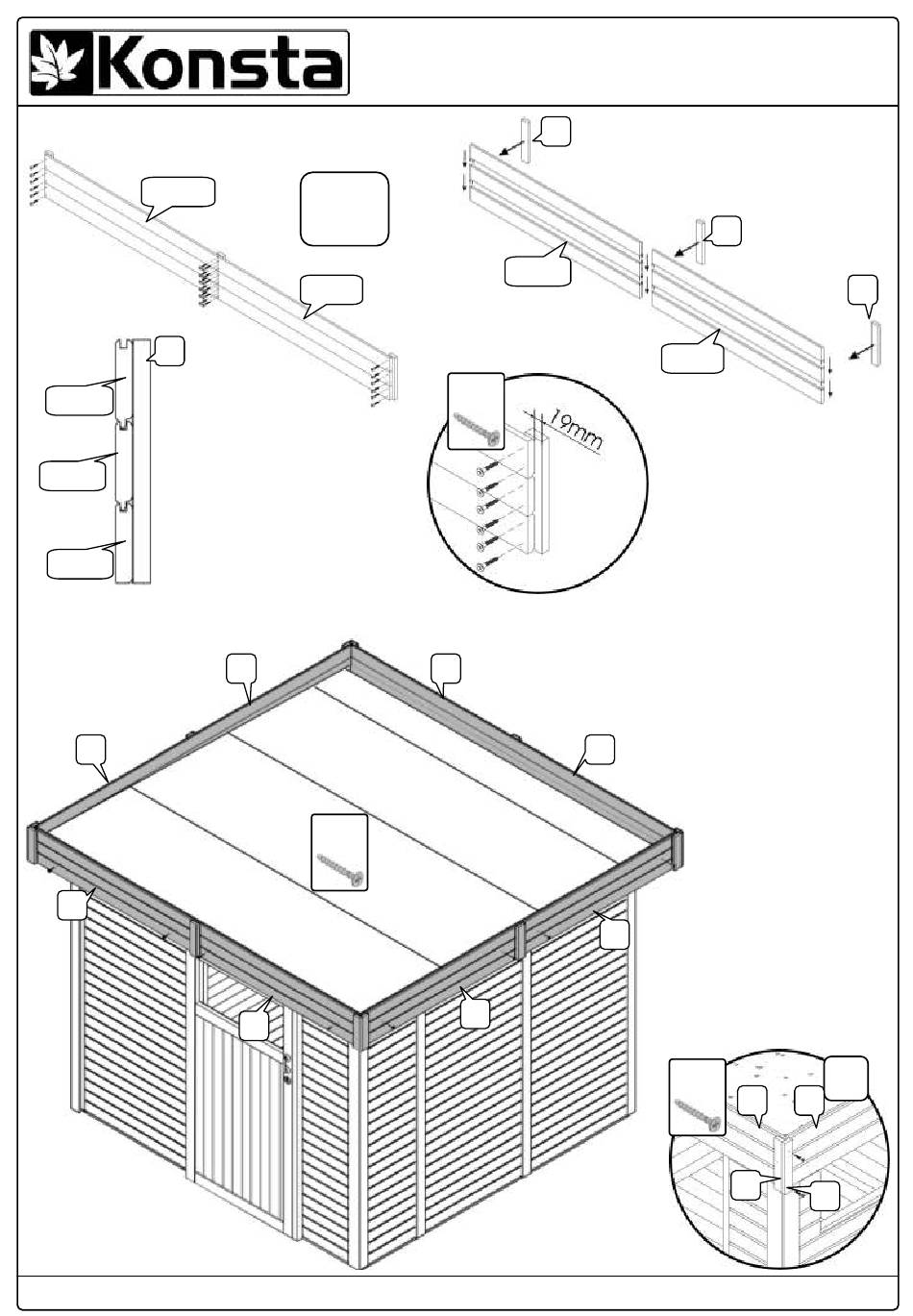 Konsta

19mm