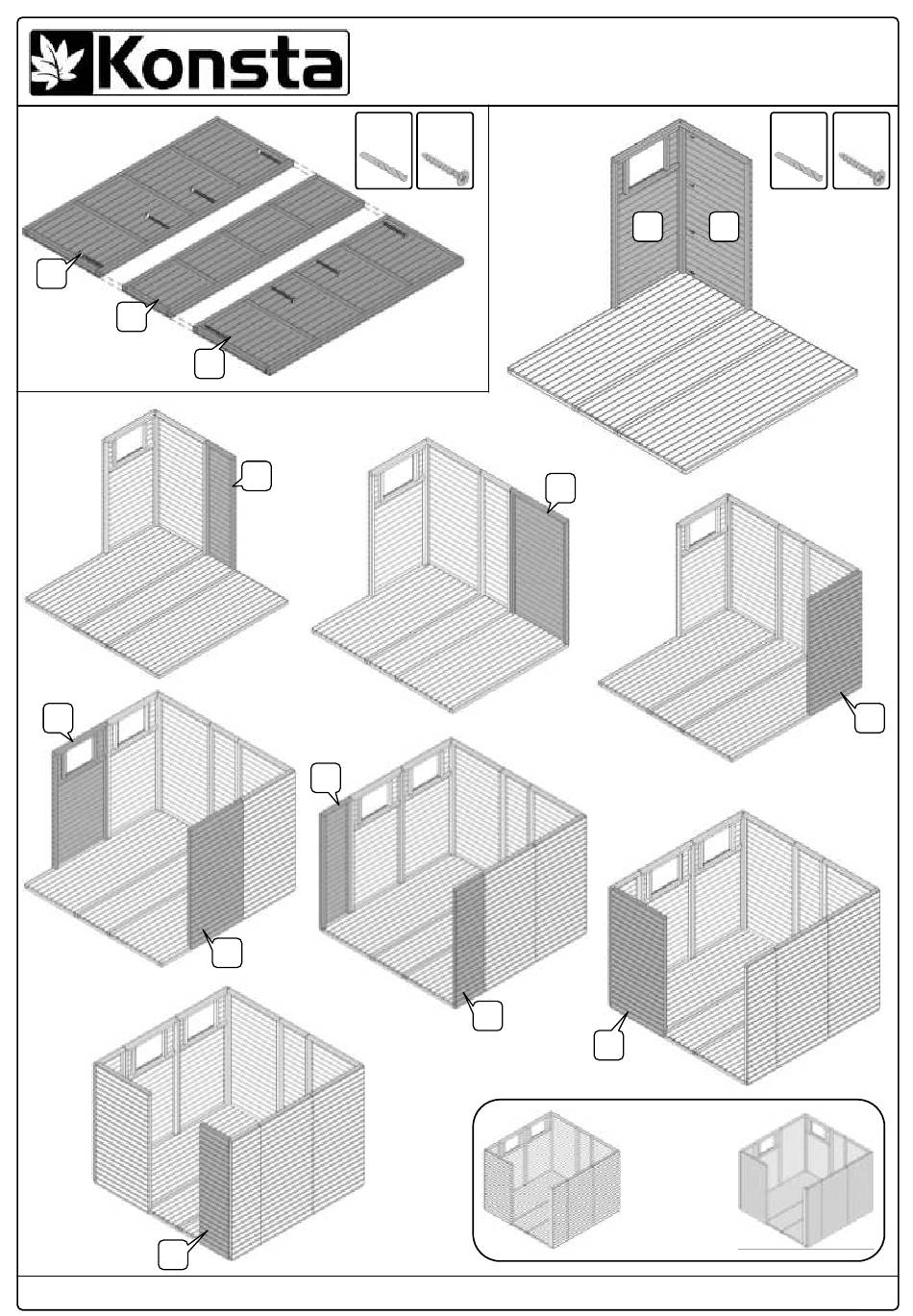 Konsta