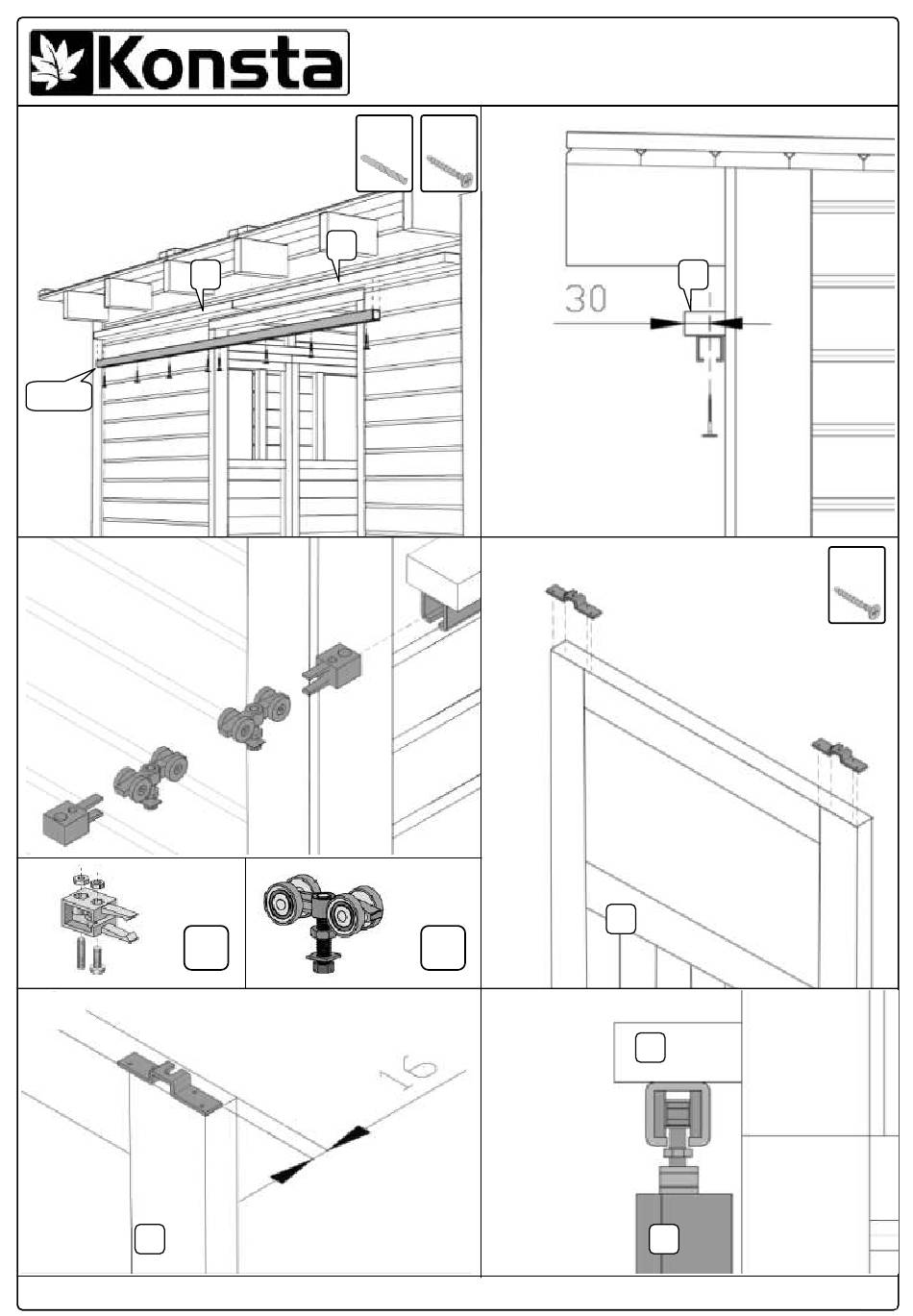 Konsta

30

16