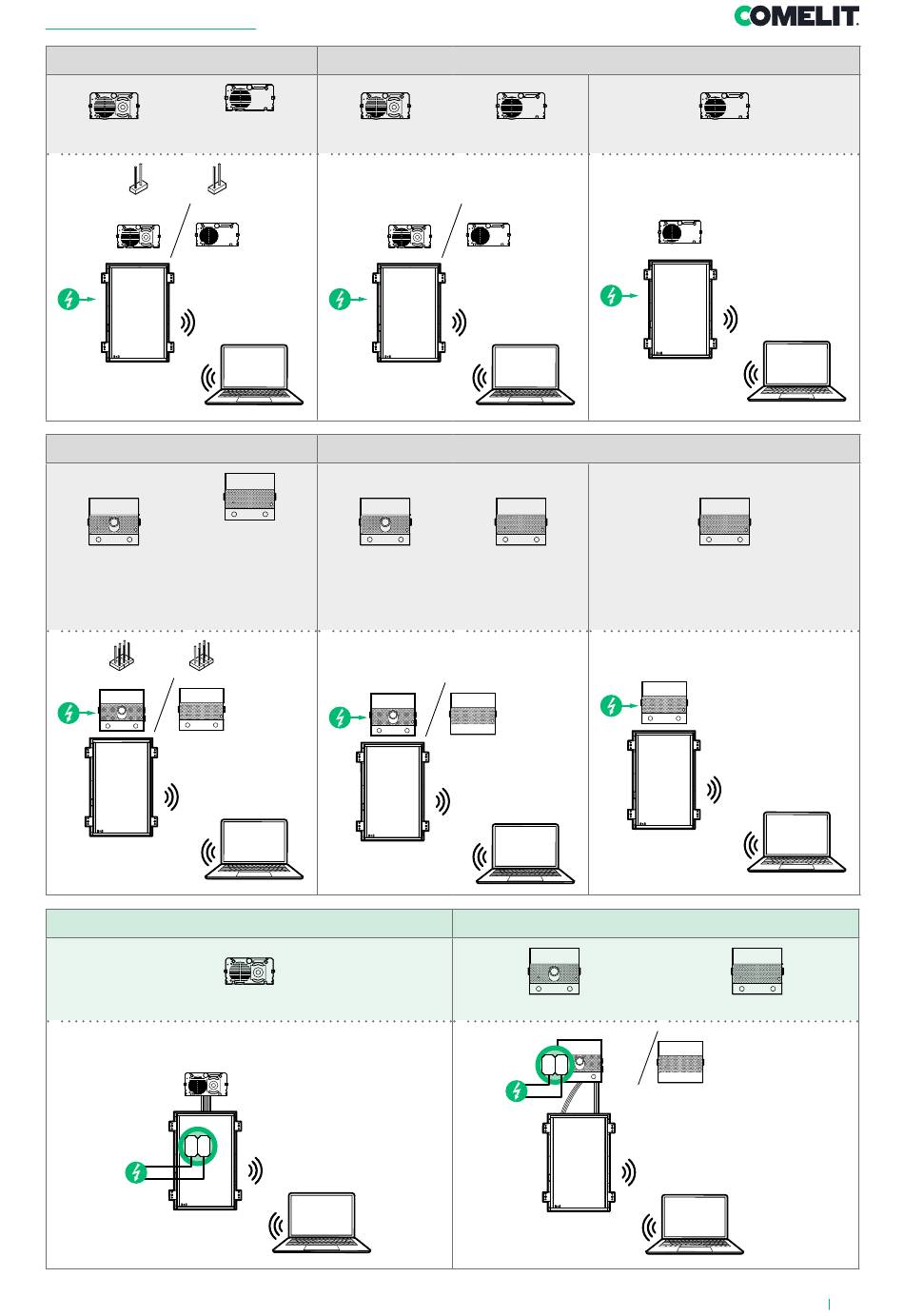 COMELIT