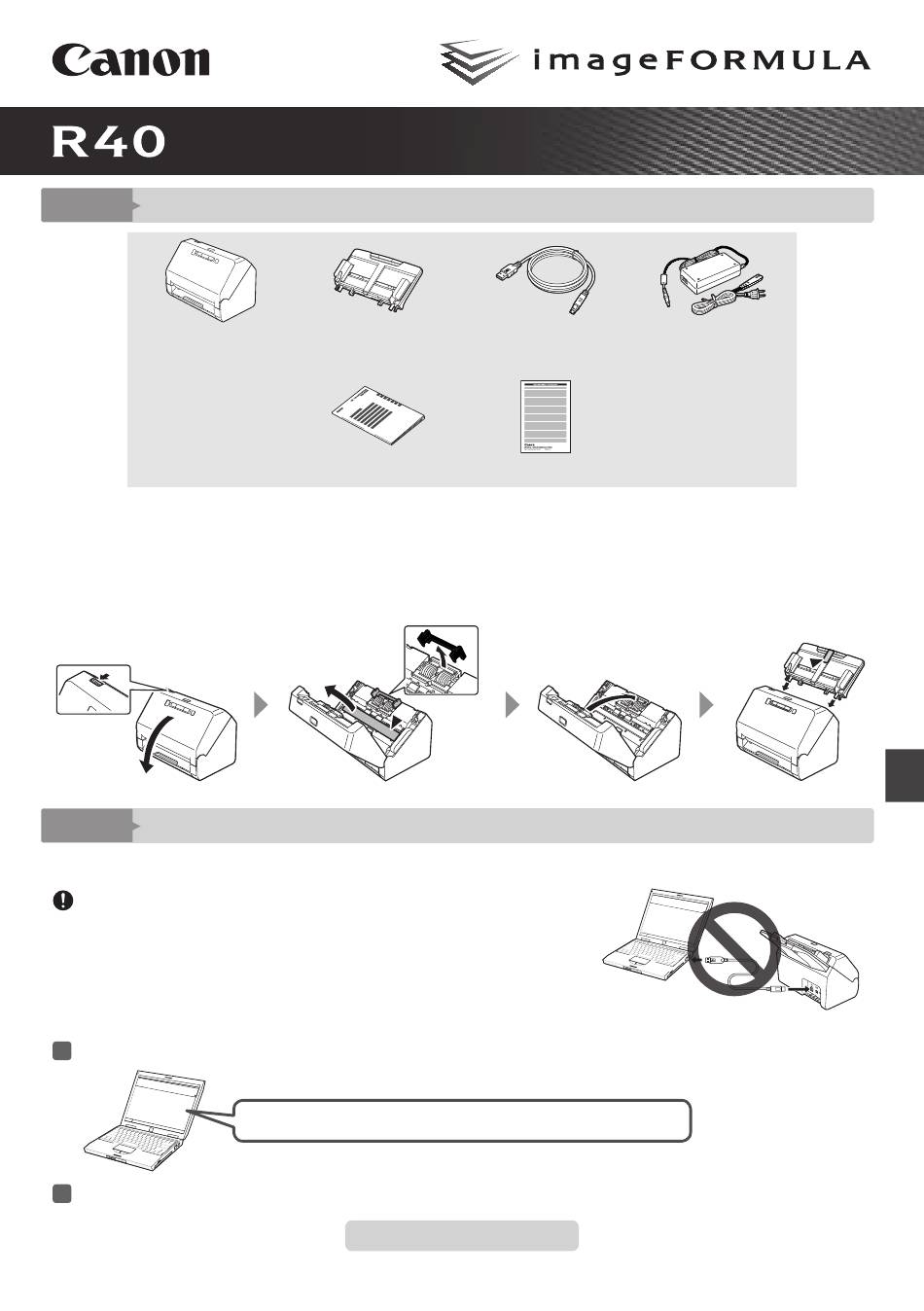 Canon

imageFORMULA

R40