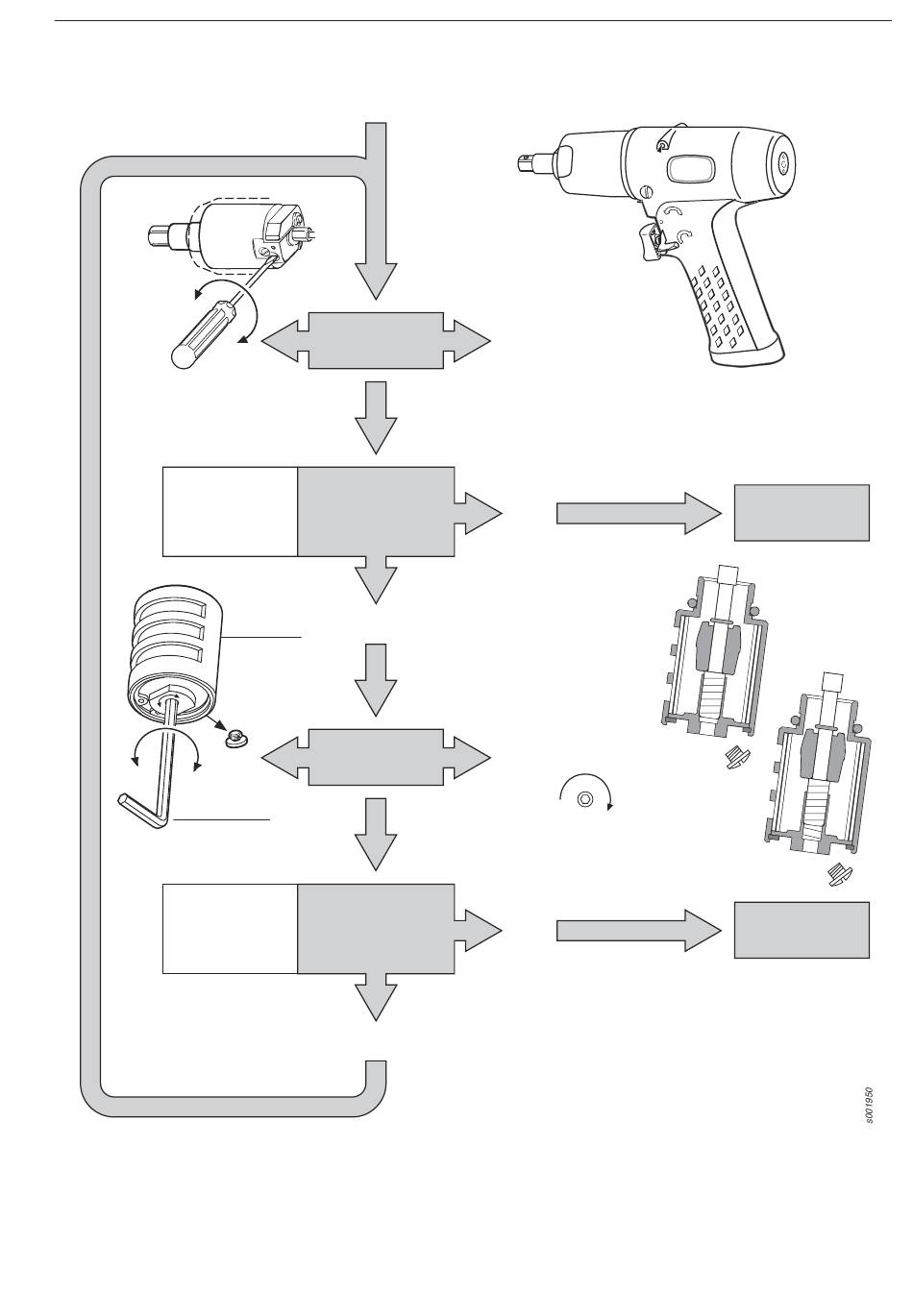 s001950