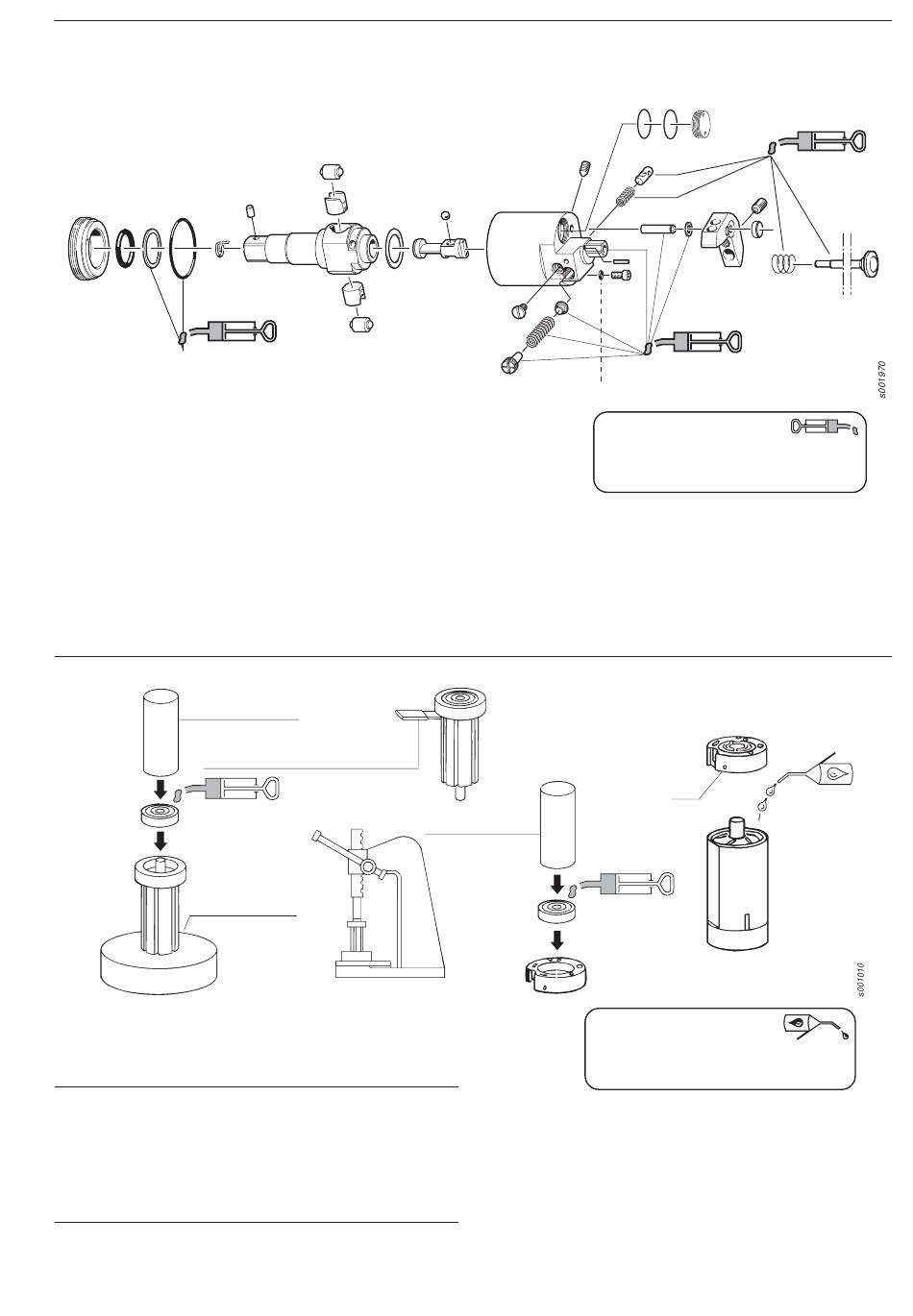 s001970

s001010