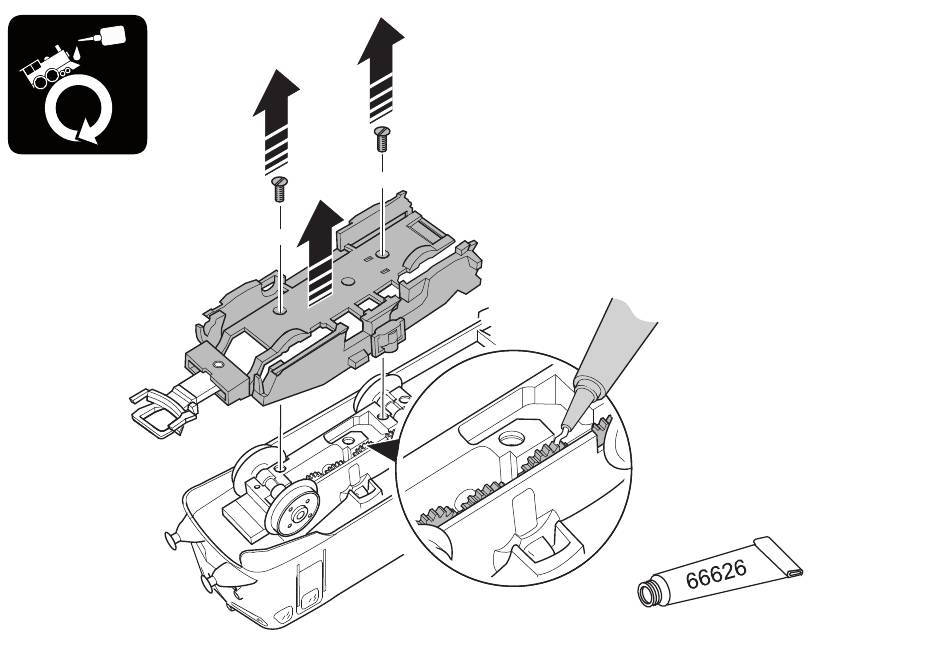 66626