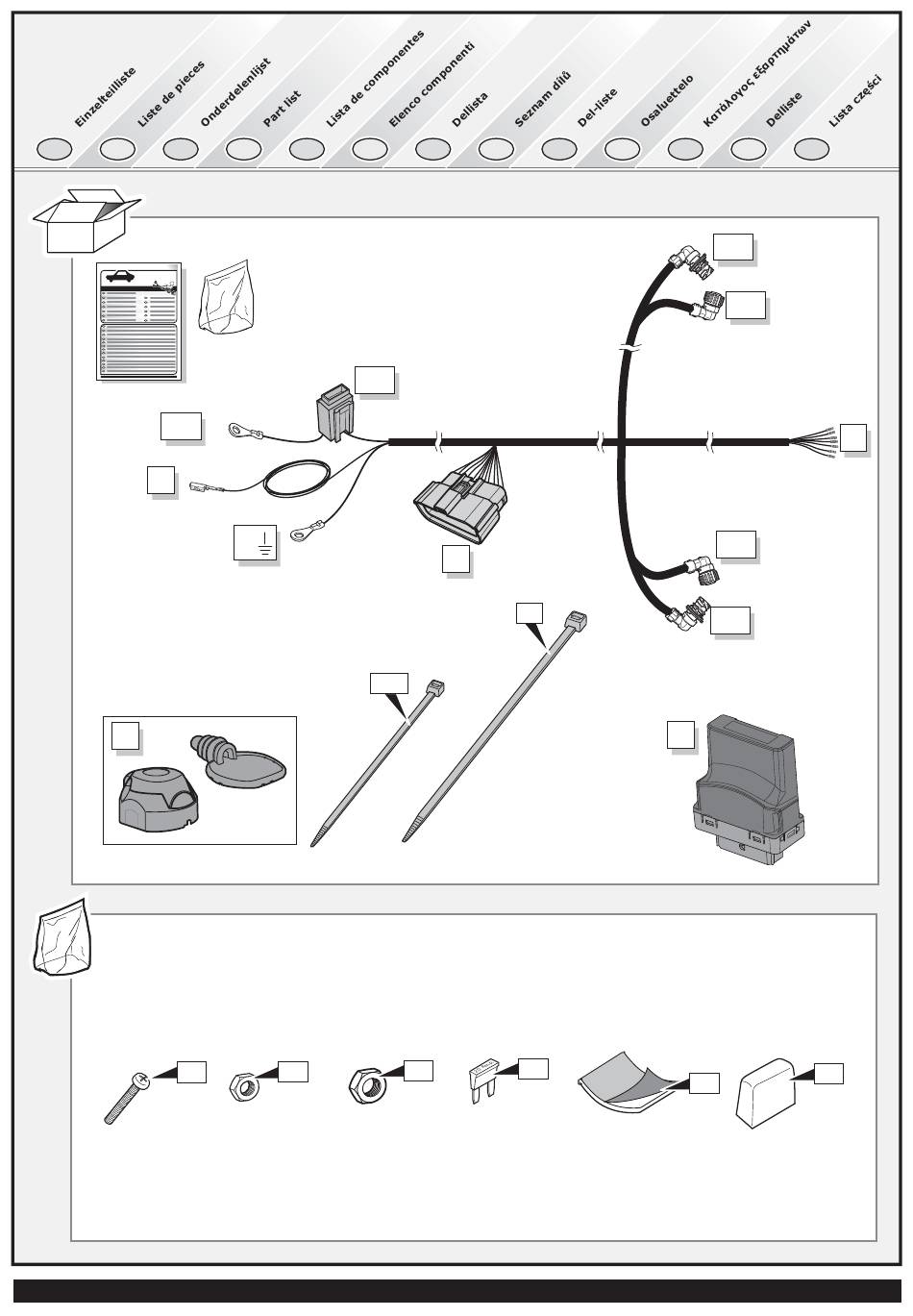 Einzelteilliste

Liste de pieces

Onderdelenlijst

Part list

Lista de componentes

Elenco componenti

Dellista

Seznam dílů

Del-liste

Osaluettelo

Κατάλογος εξαρτημάτων

Delliste

Lista części