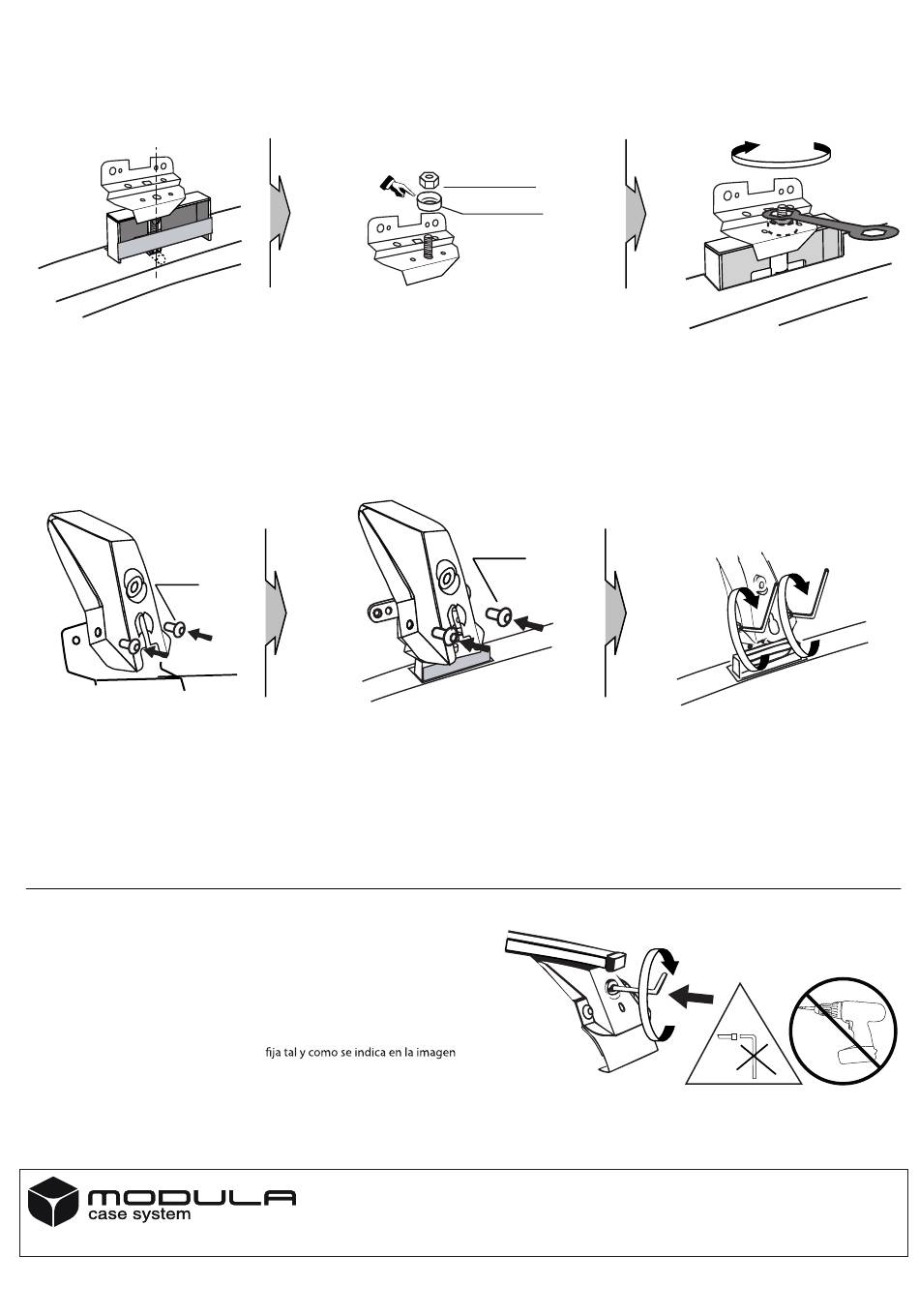 fija tal y como se indica en la imagen

MODULA
case system