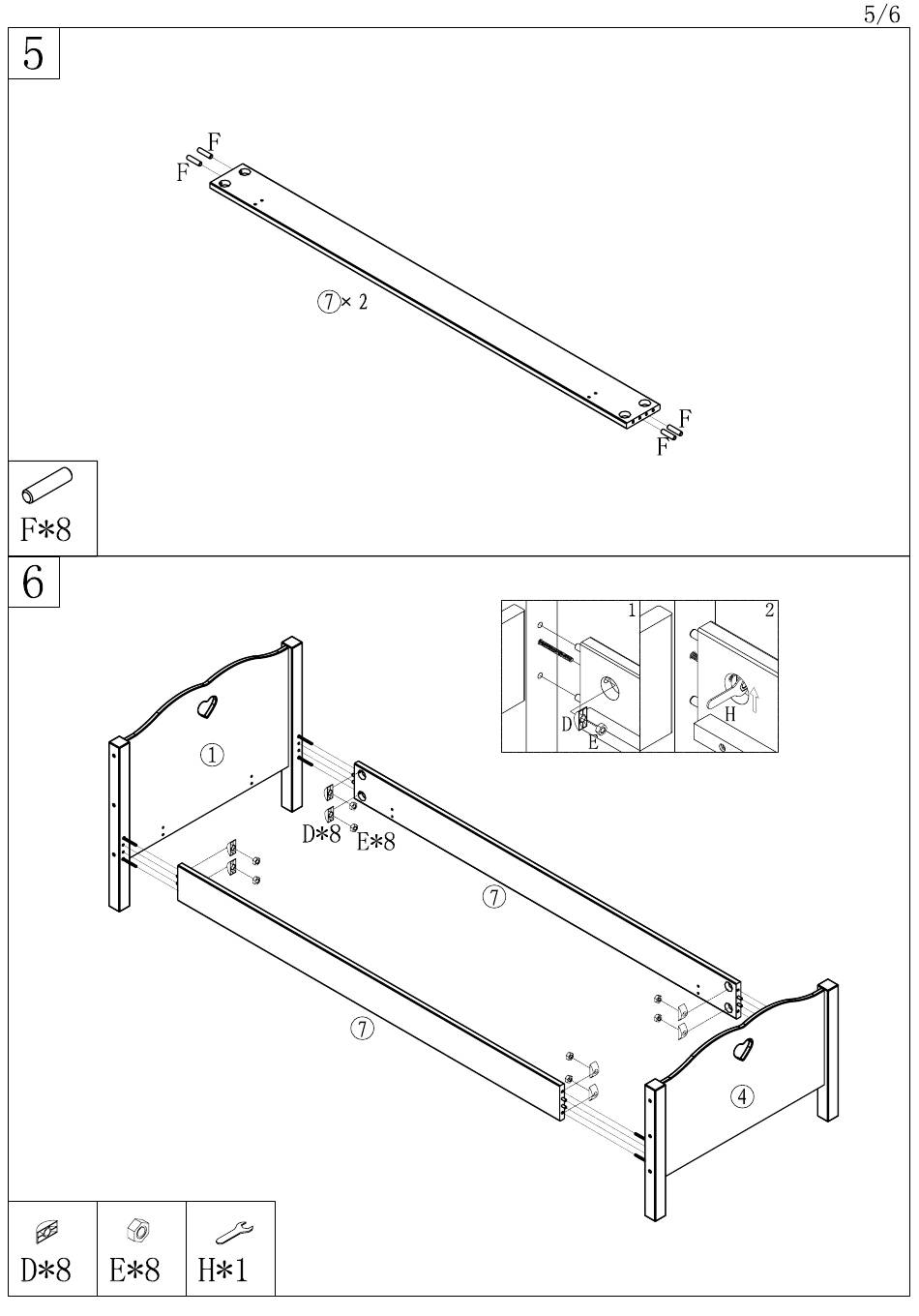 5/6

5

F
F
⑦× 2
F
F

F*8

6

1
2
D
E
H

①
D*8
E*8
⑦
⑦
④

D*8
E*8
H*1