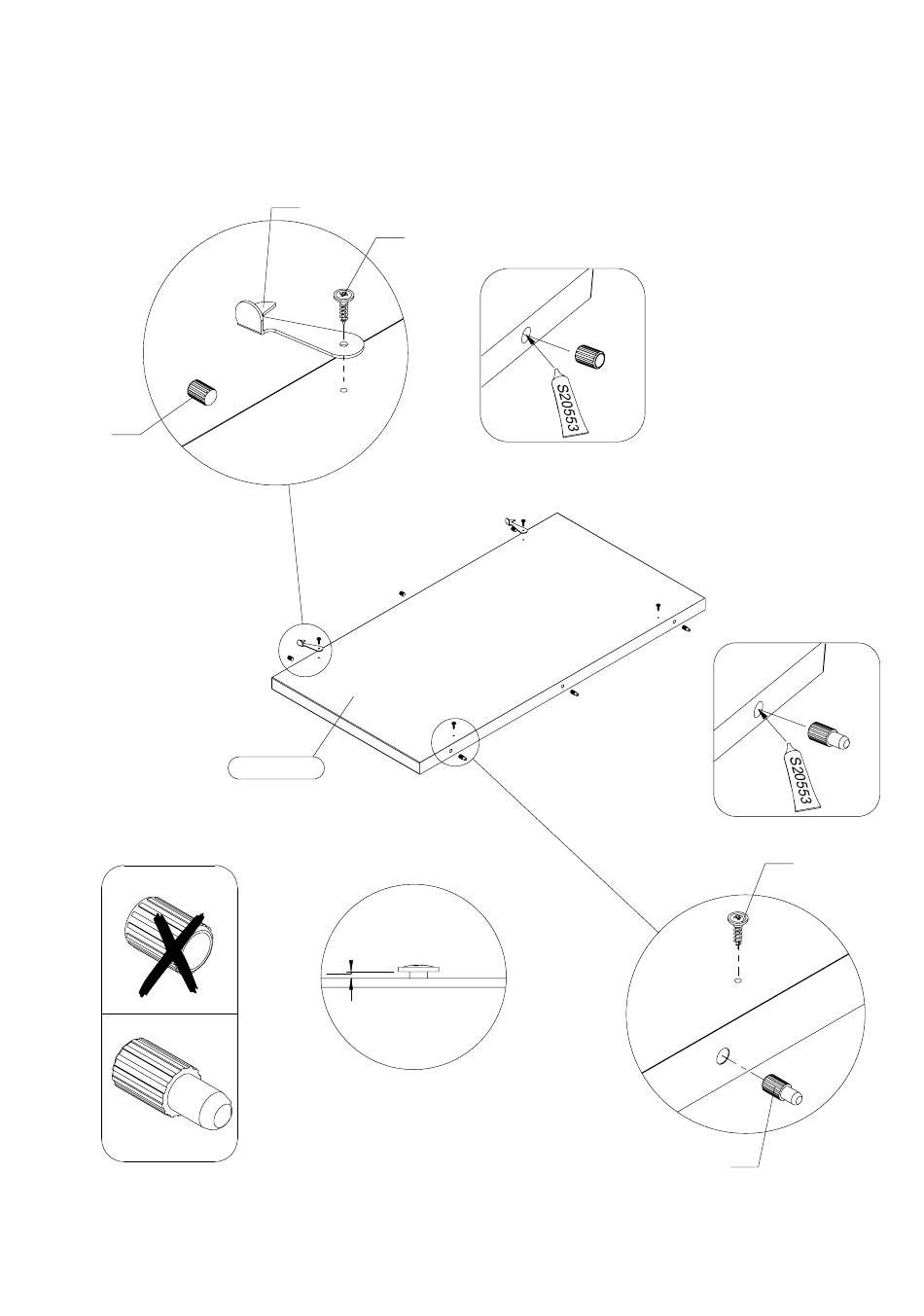 S20553

S20553