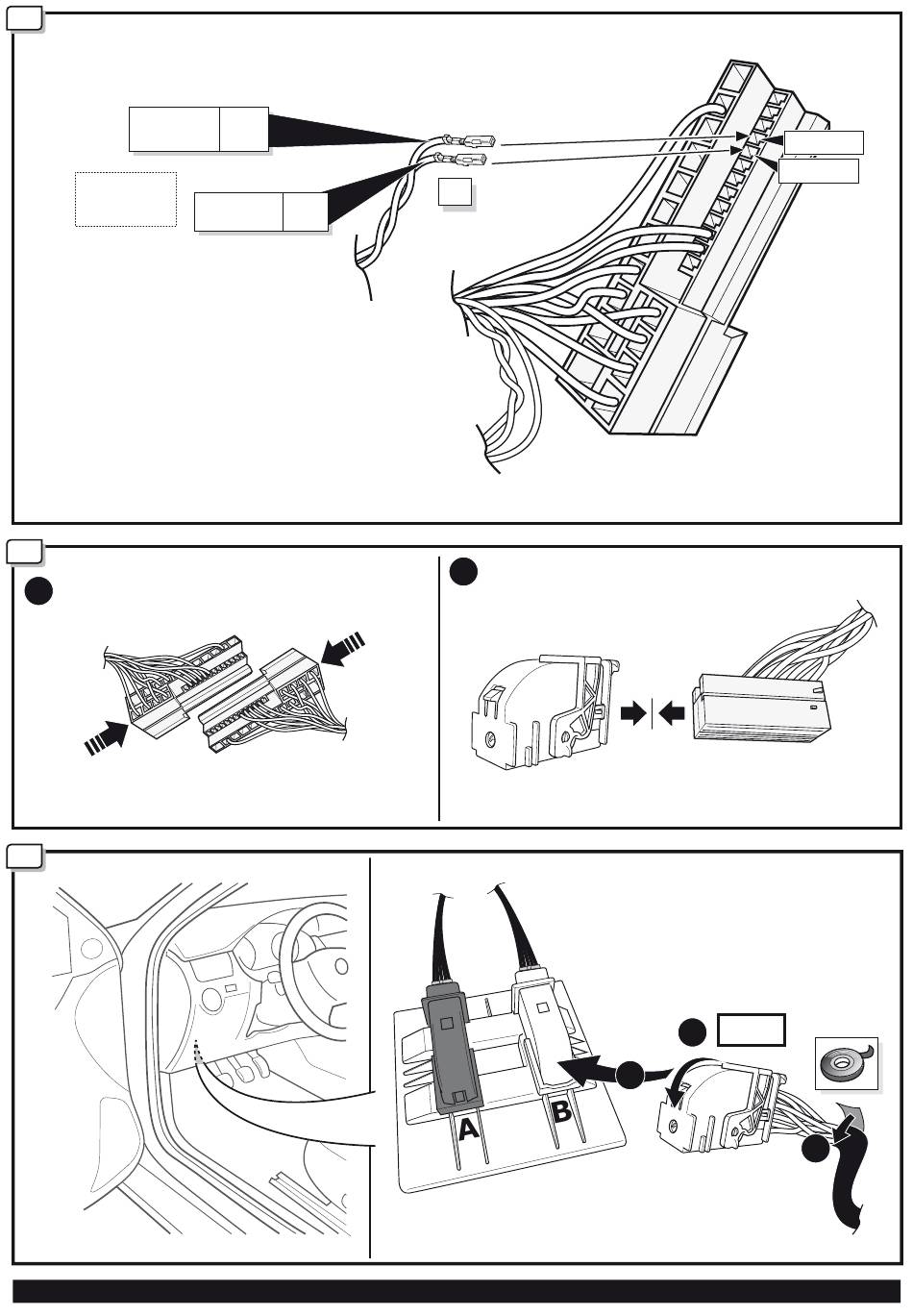 A

B