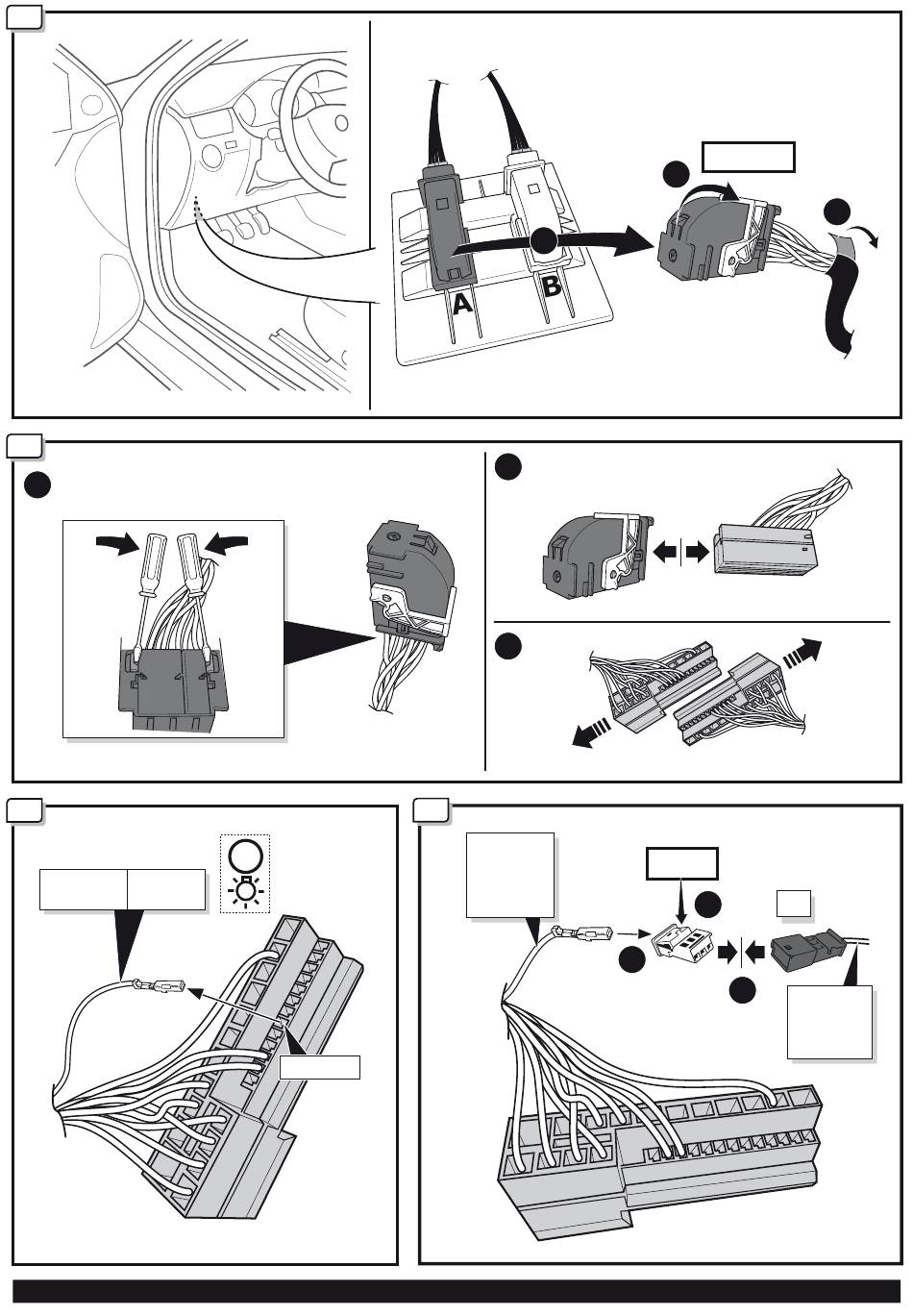 A

B