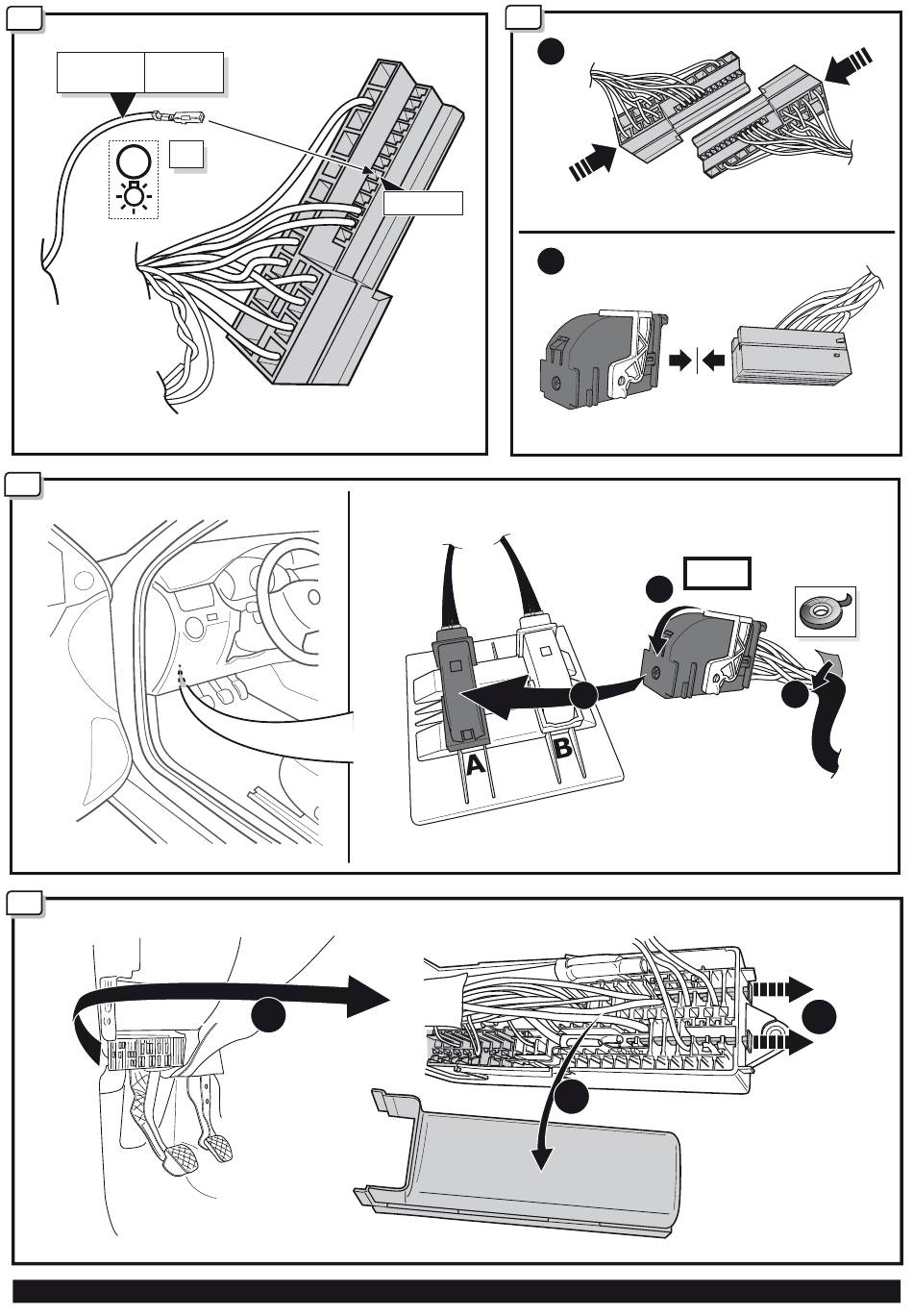 A

B