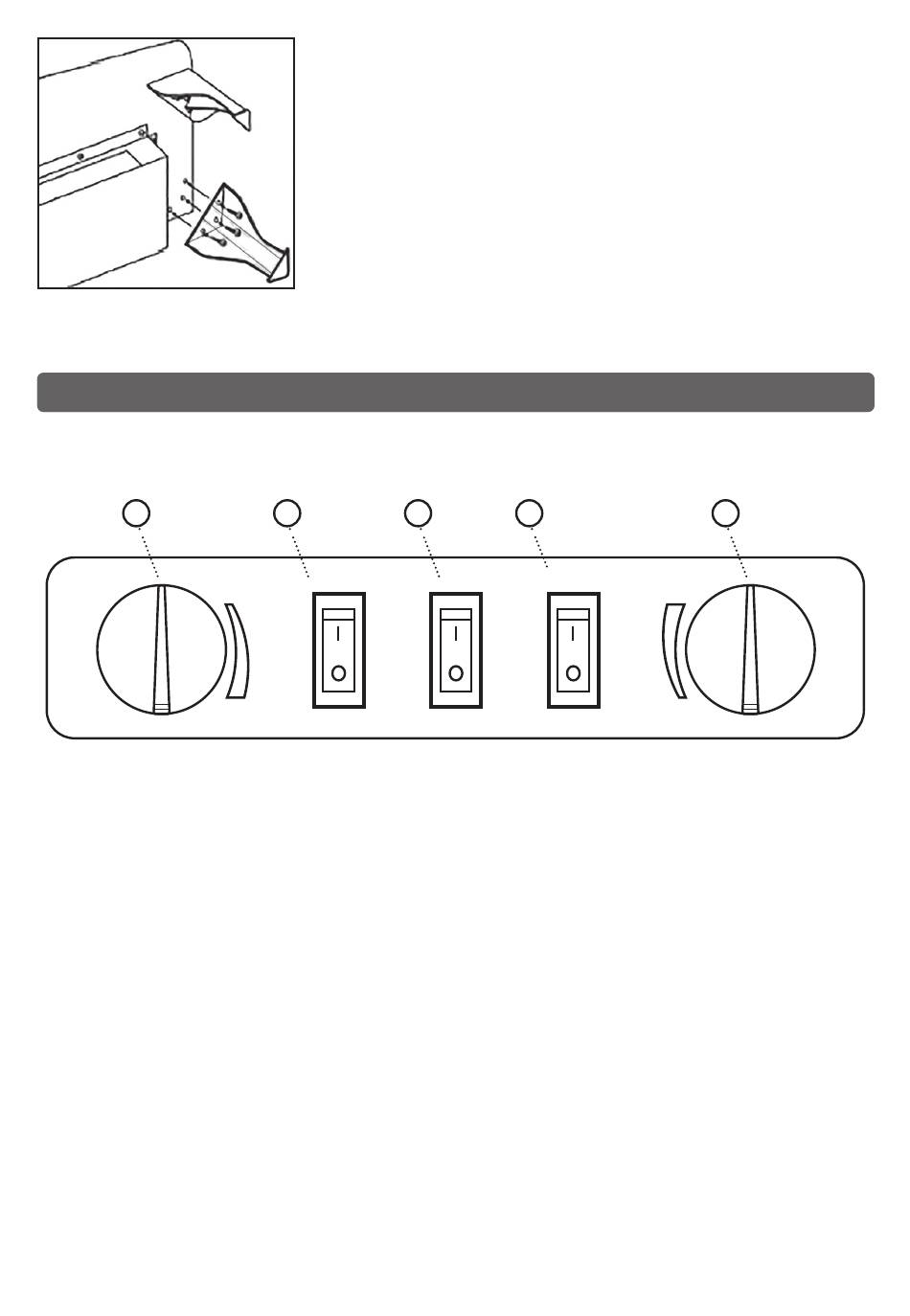 I
O
I
O
I
O