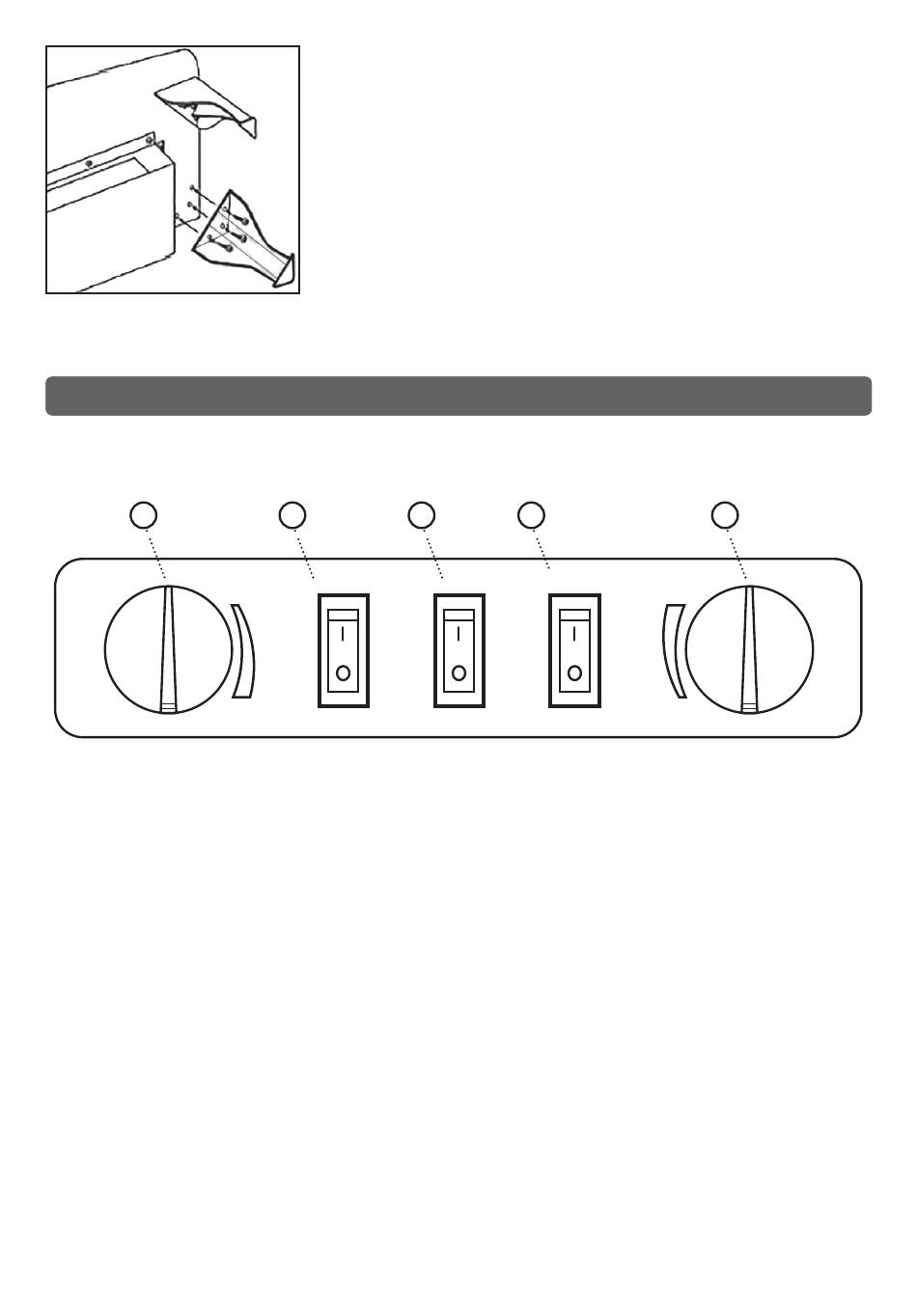 I
O
I
O
I
O