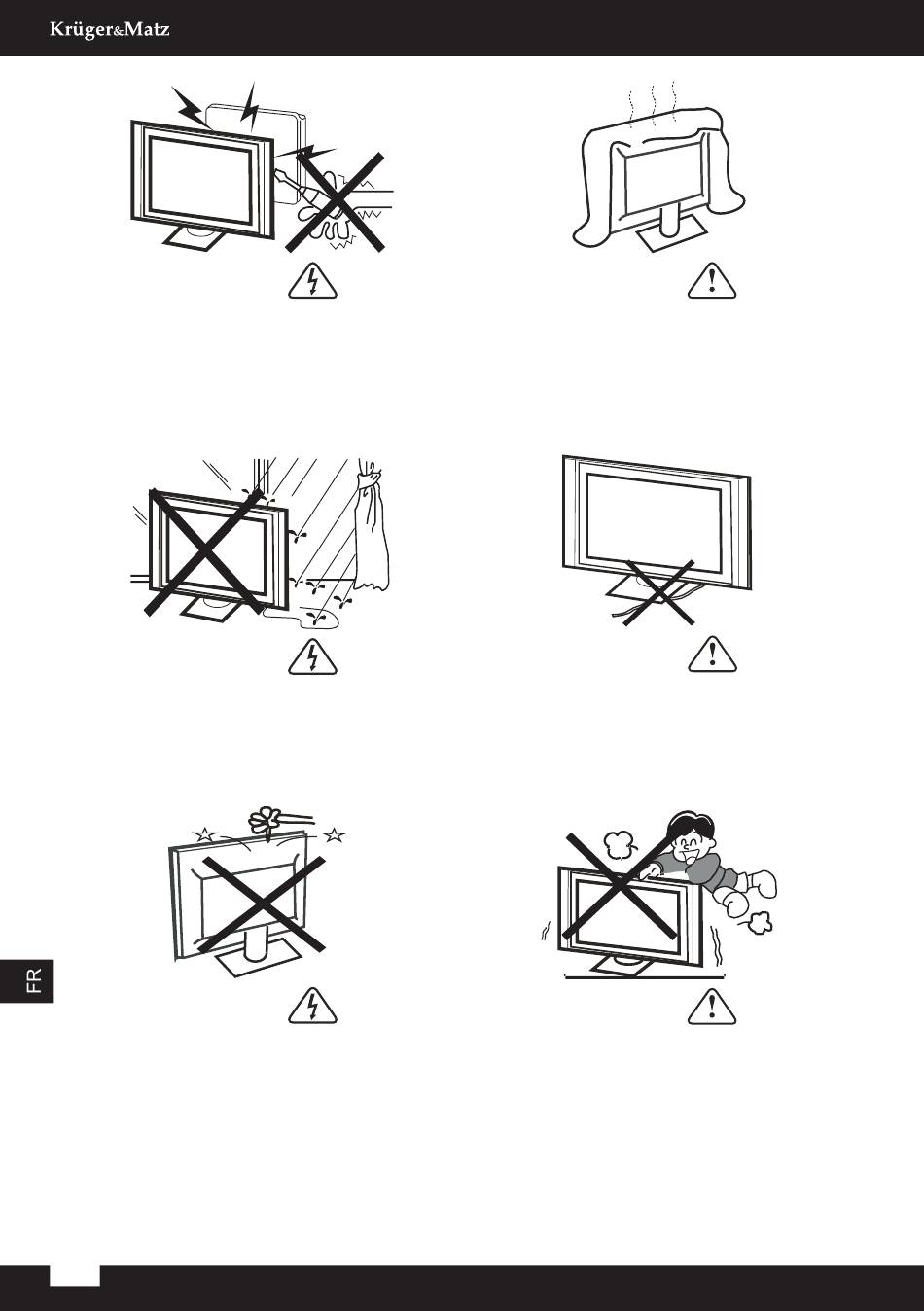 Krüger&Matz

FR