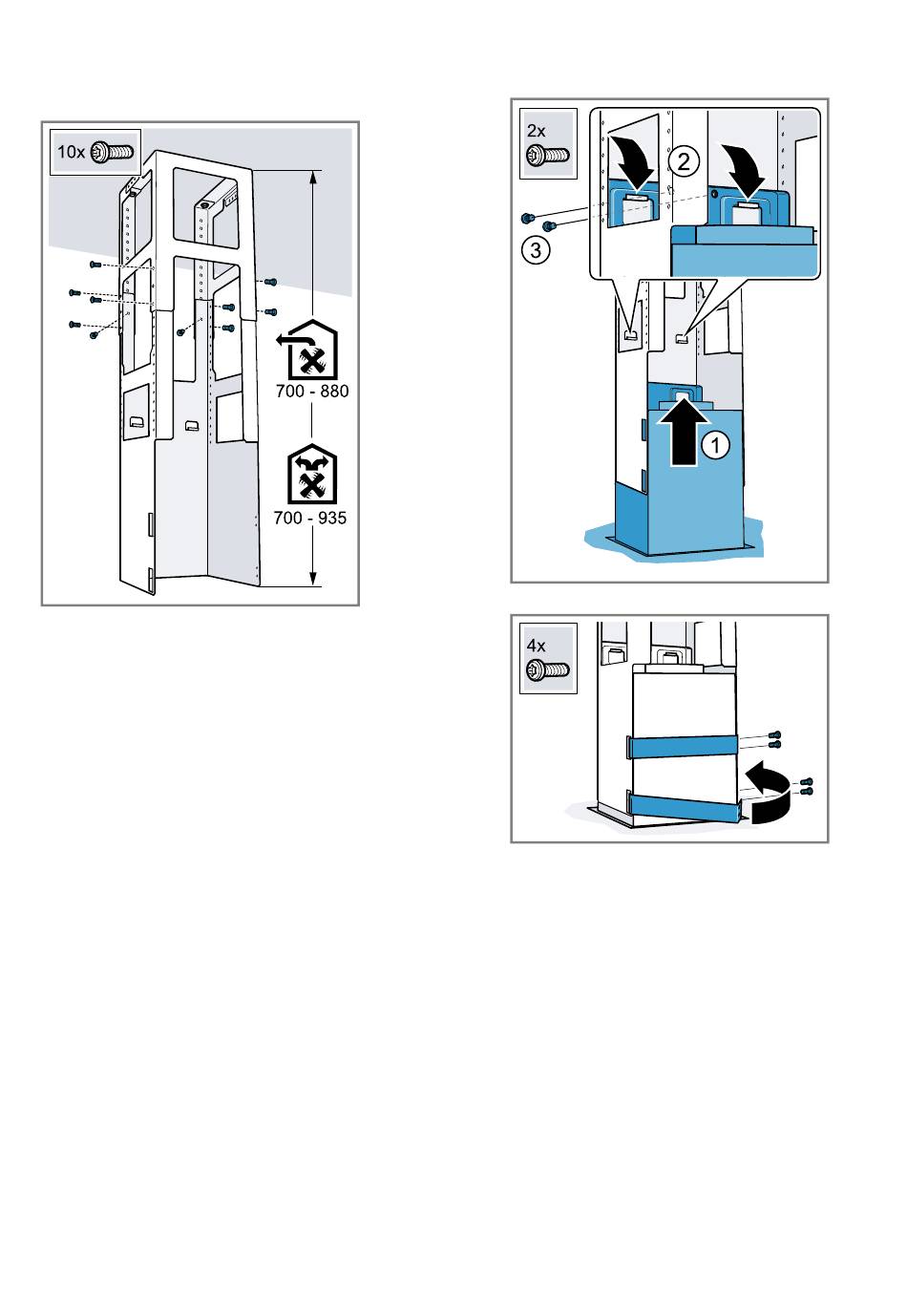 10x

700 - 880

700 - 935

2x

2

3

1

4x