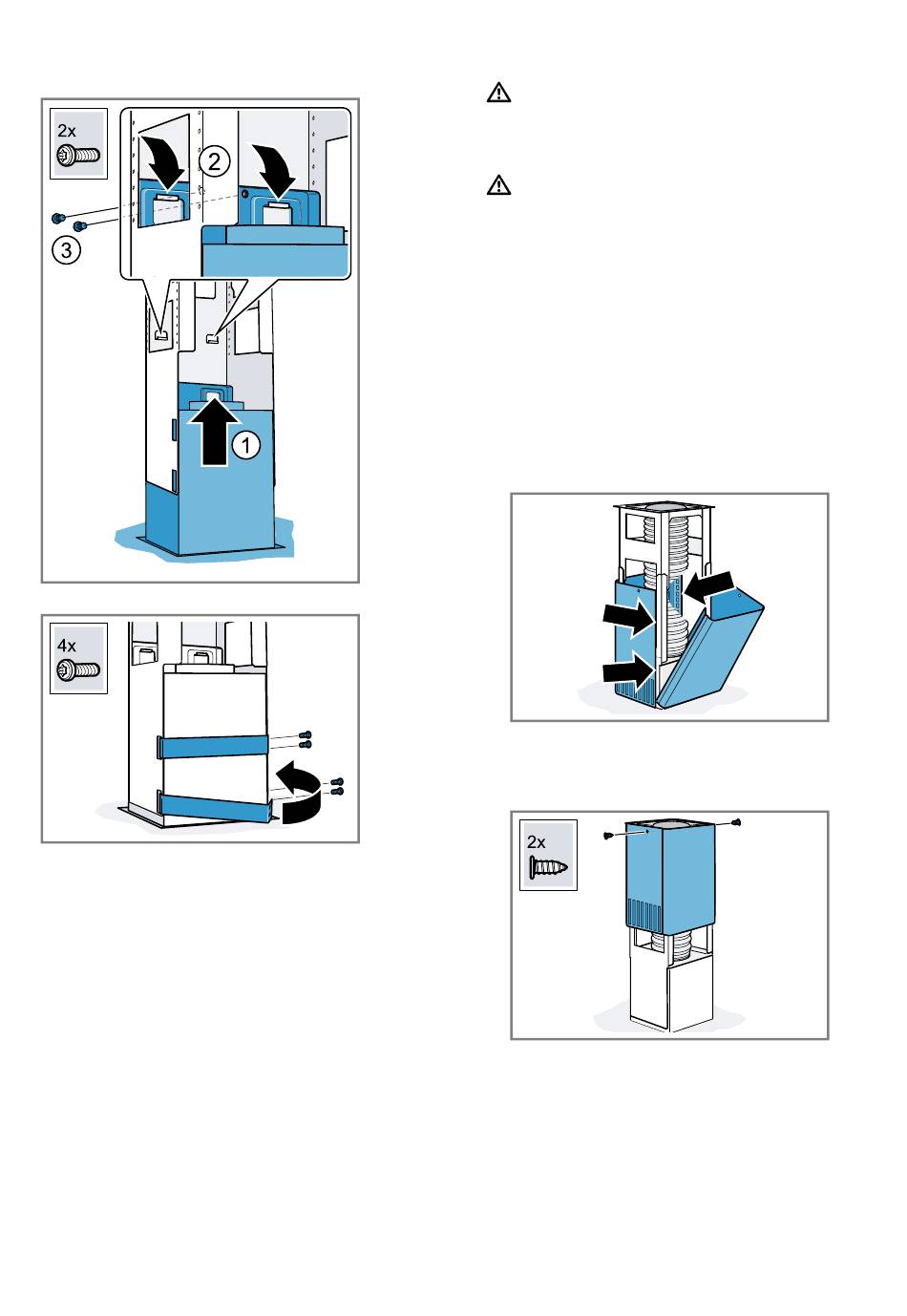 2x

2

3

1

4x

2x