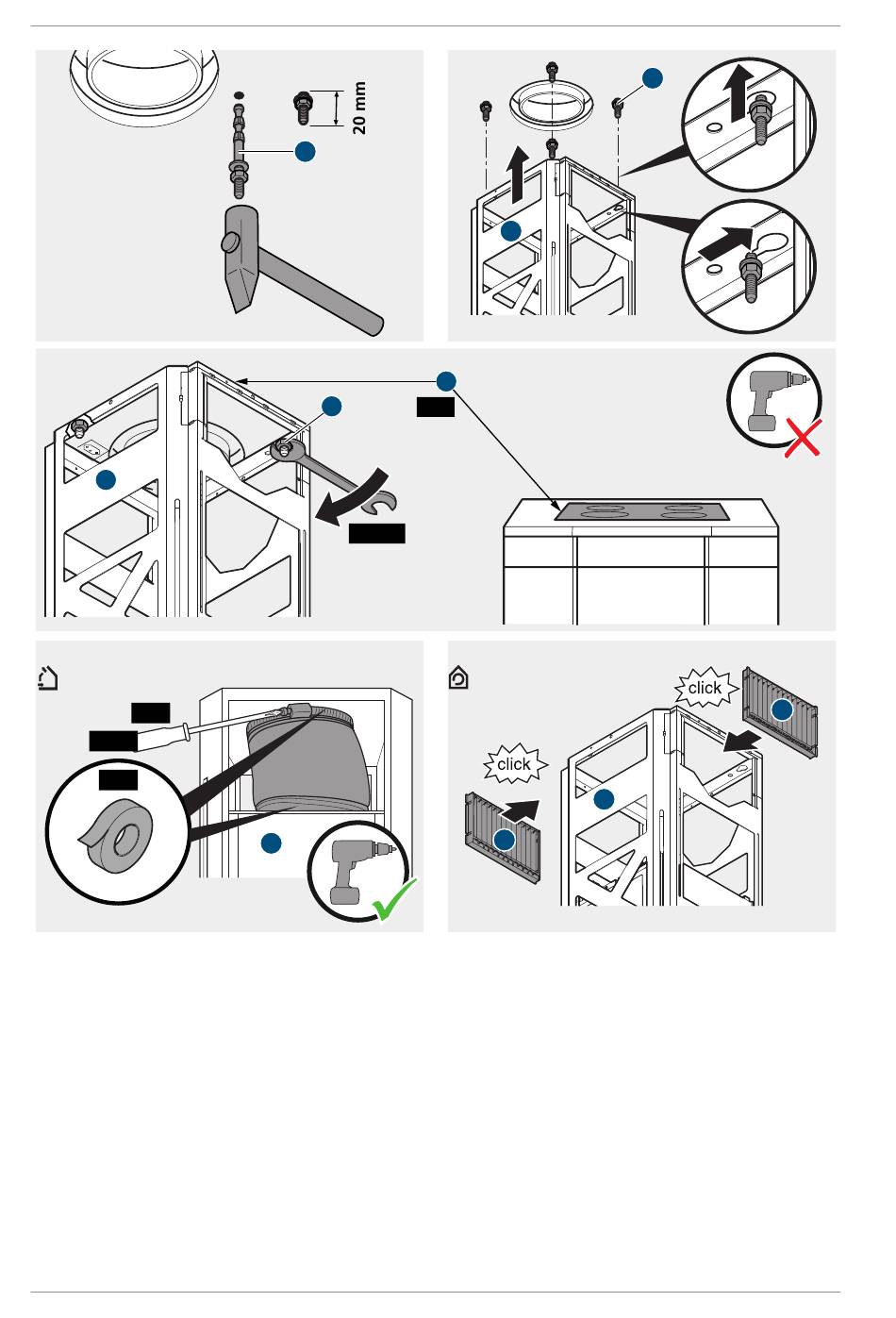 20 mm

click

click