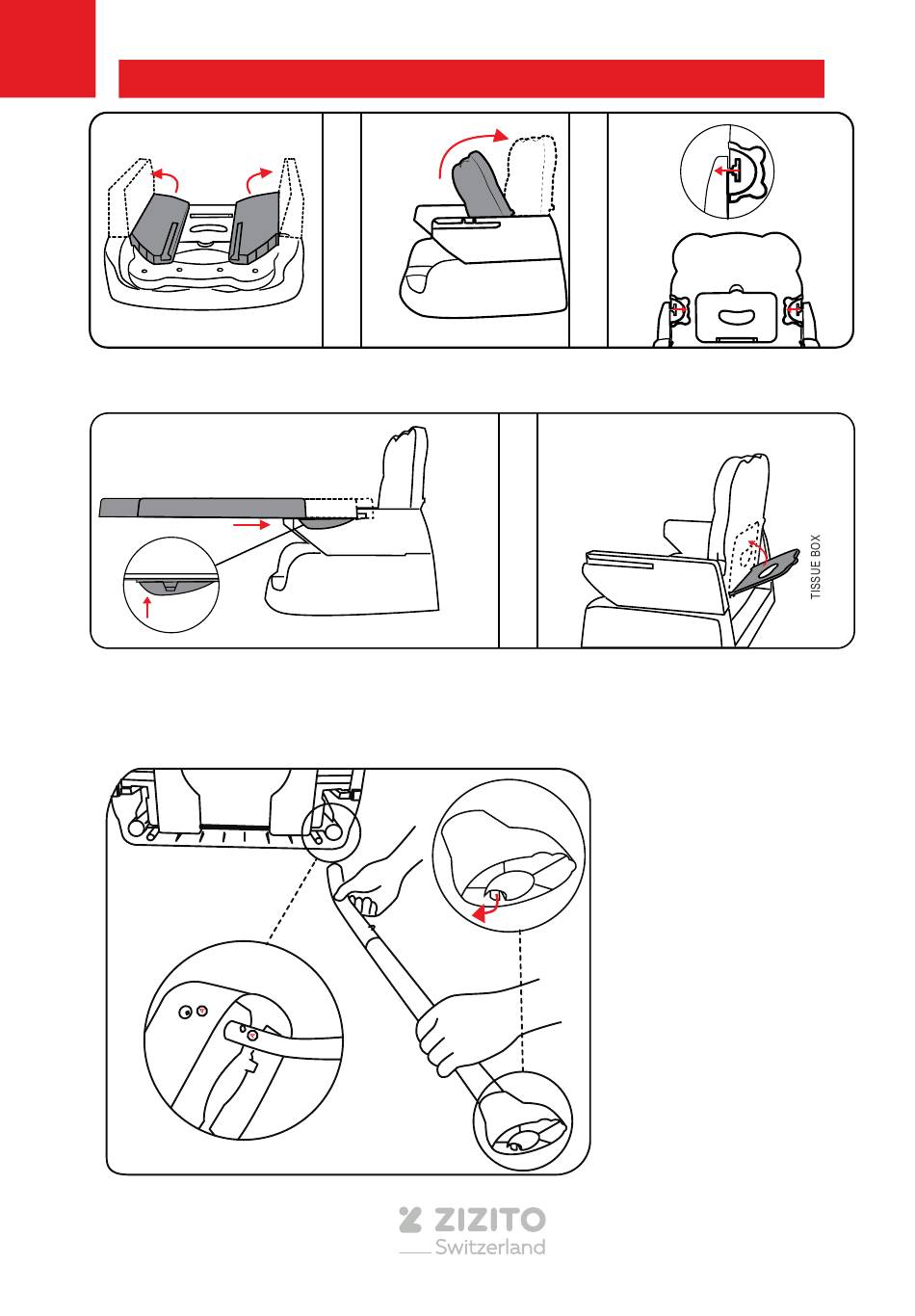 TISSUE BOX

ZIZITO
Switzerland