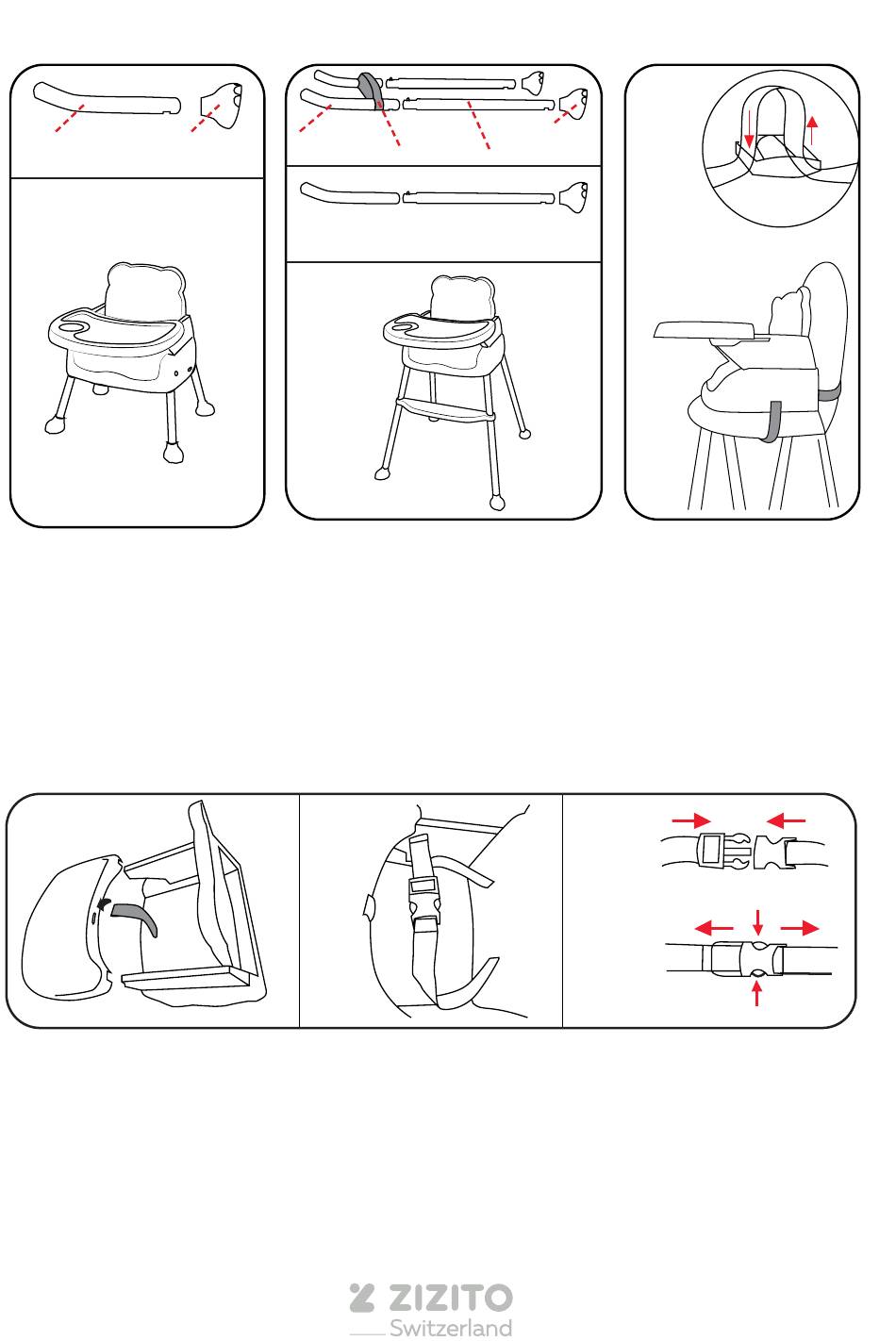 ZIZITO
Switzerland