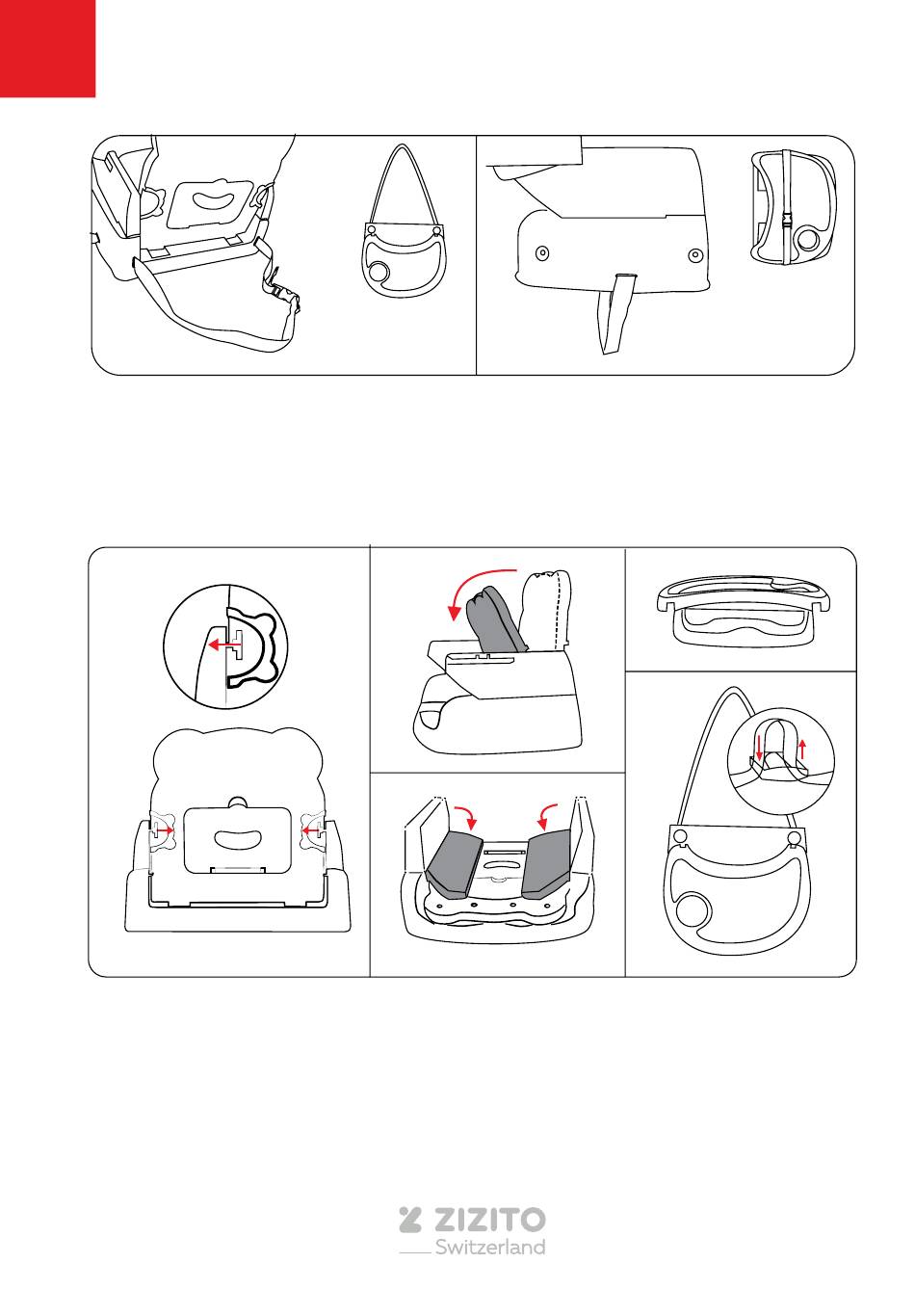 ZIZITO
Switzerland