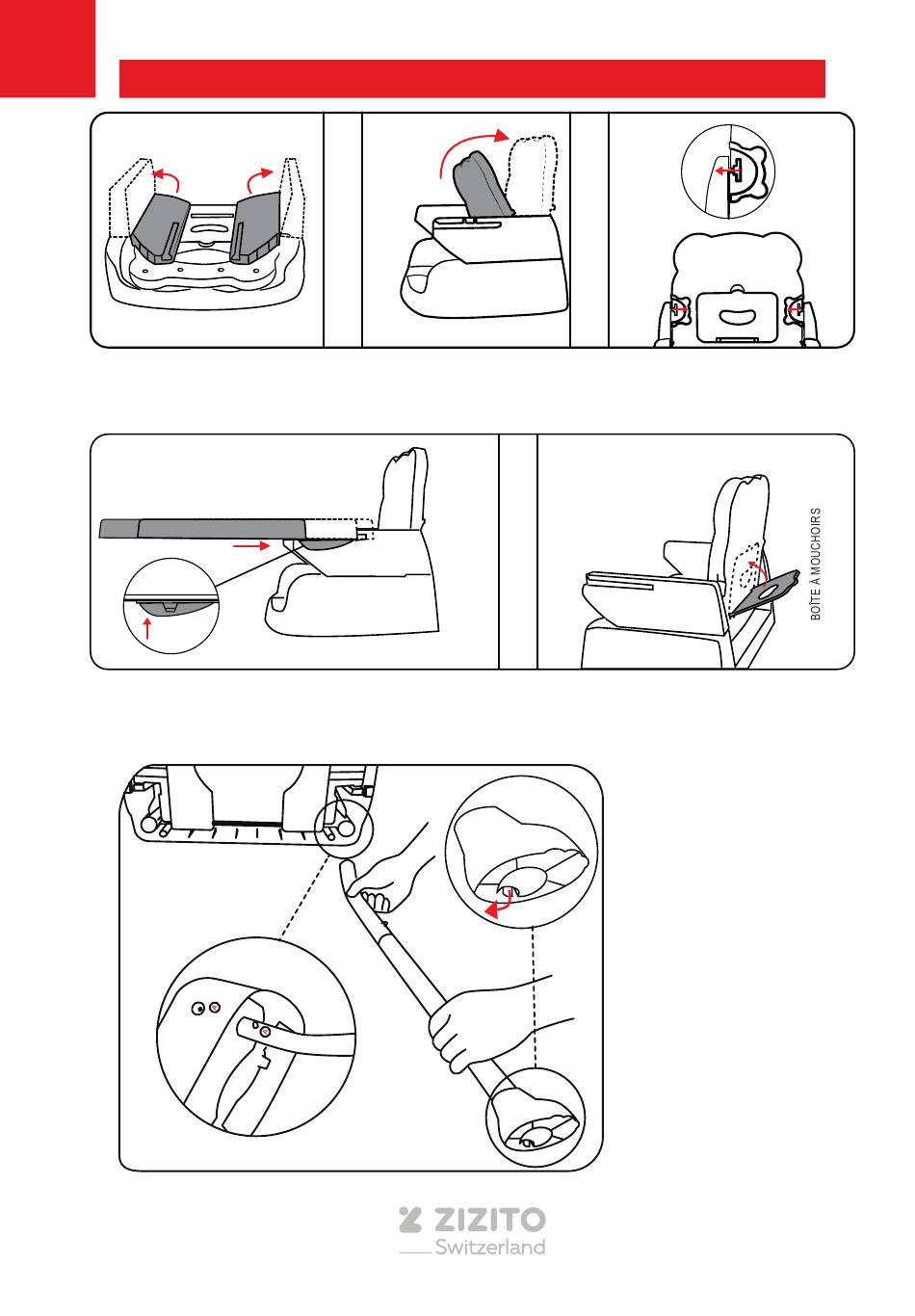 BOÎTE À MOUCHOIRS

ZIZITO
Switzerland