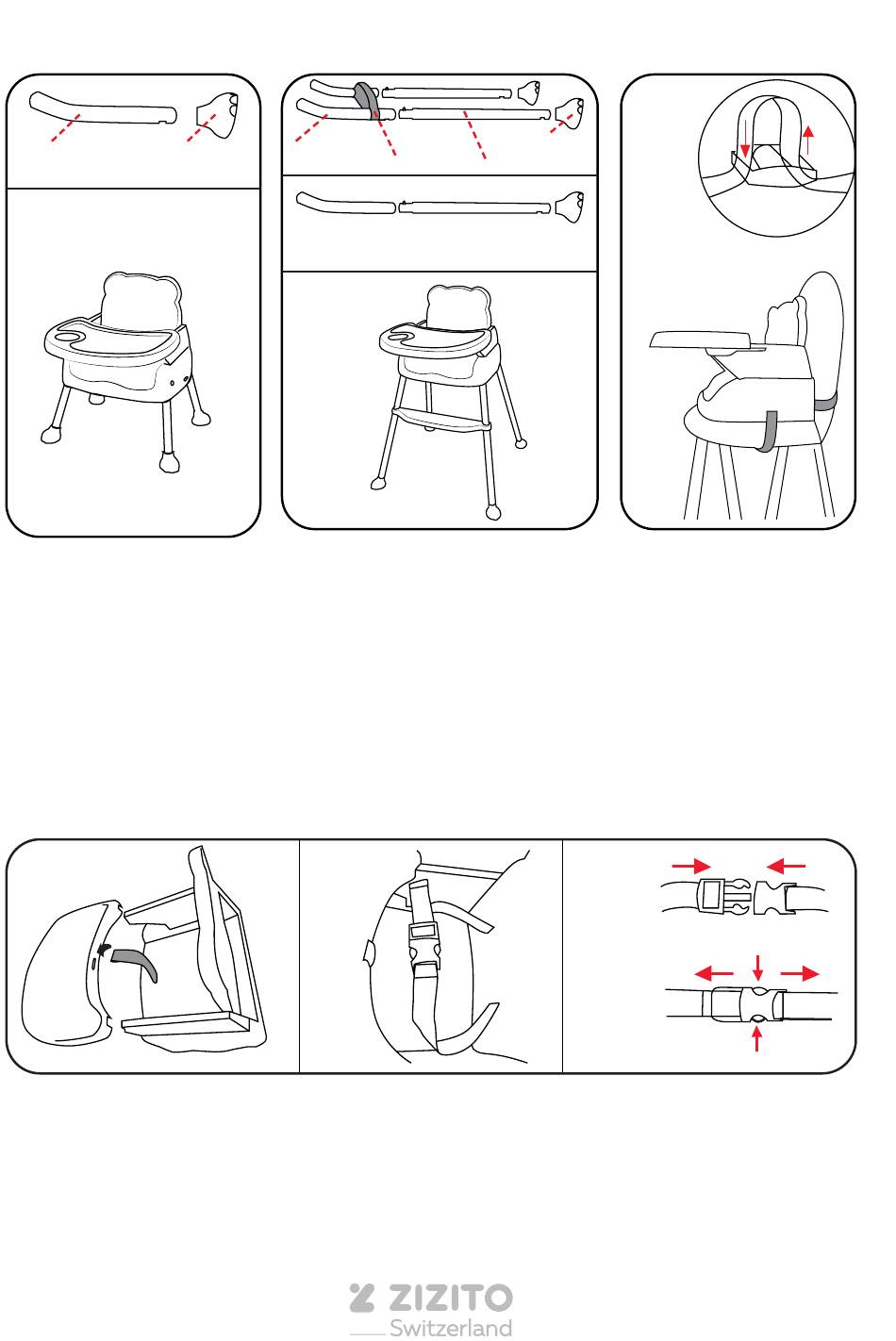 ZIZITO
Switzerland