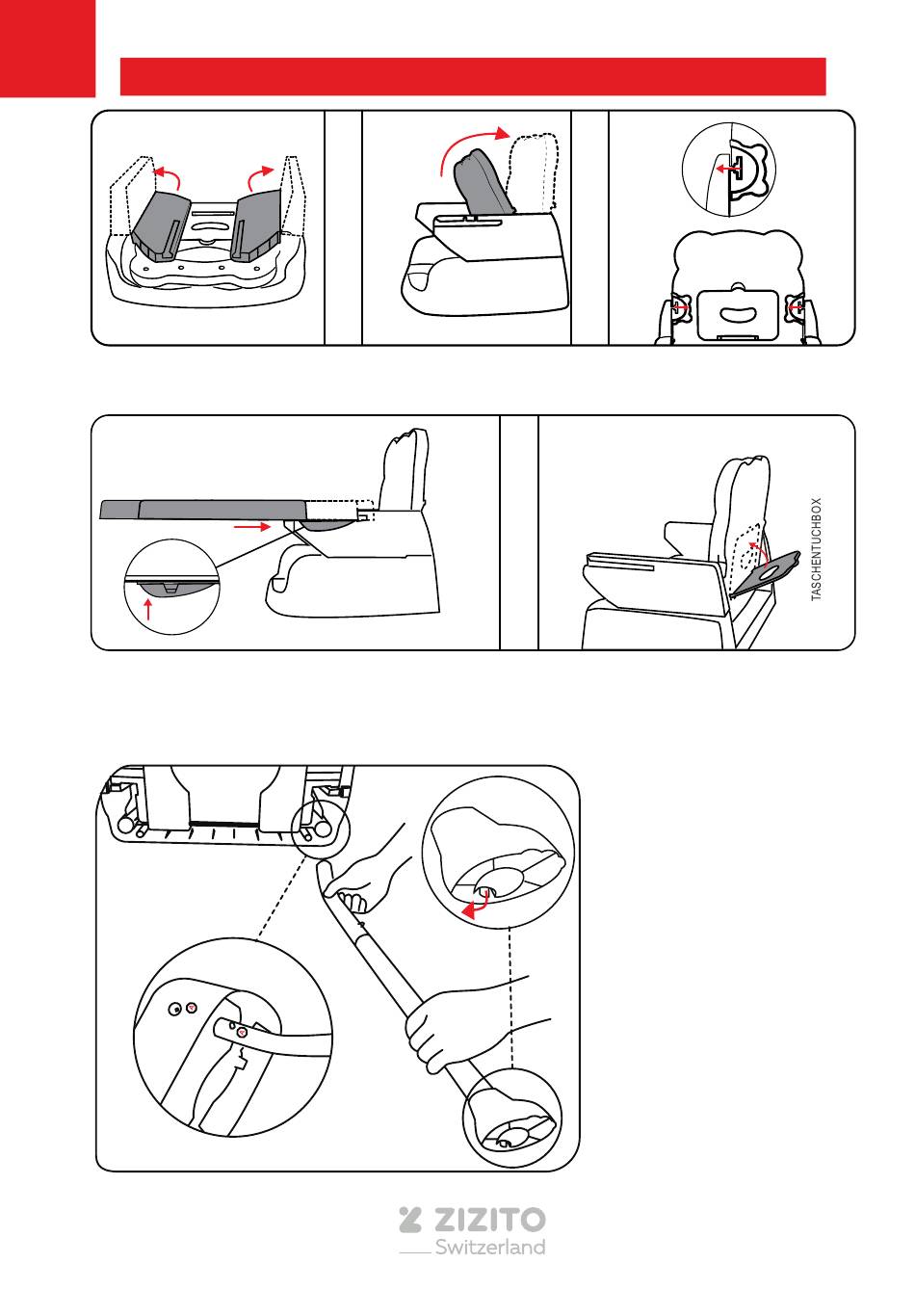 TASCHENTUCHBOX

ZIZITO
Switzerland