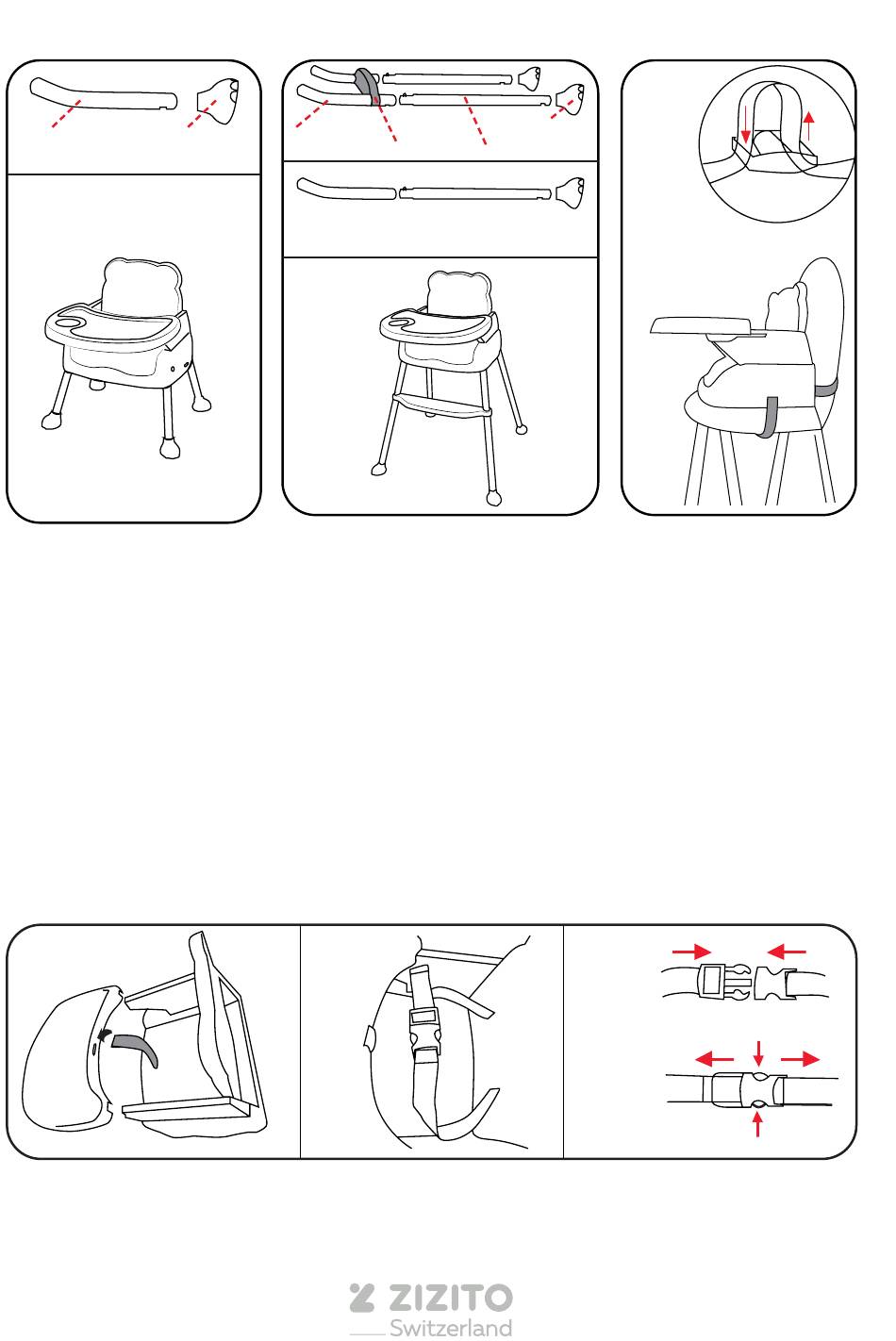 ZIZITO
Switzerland