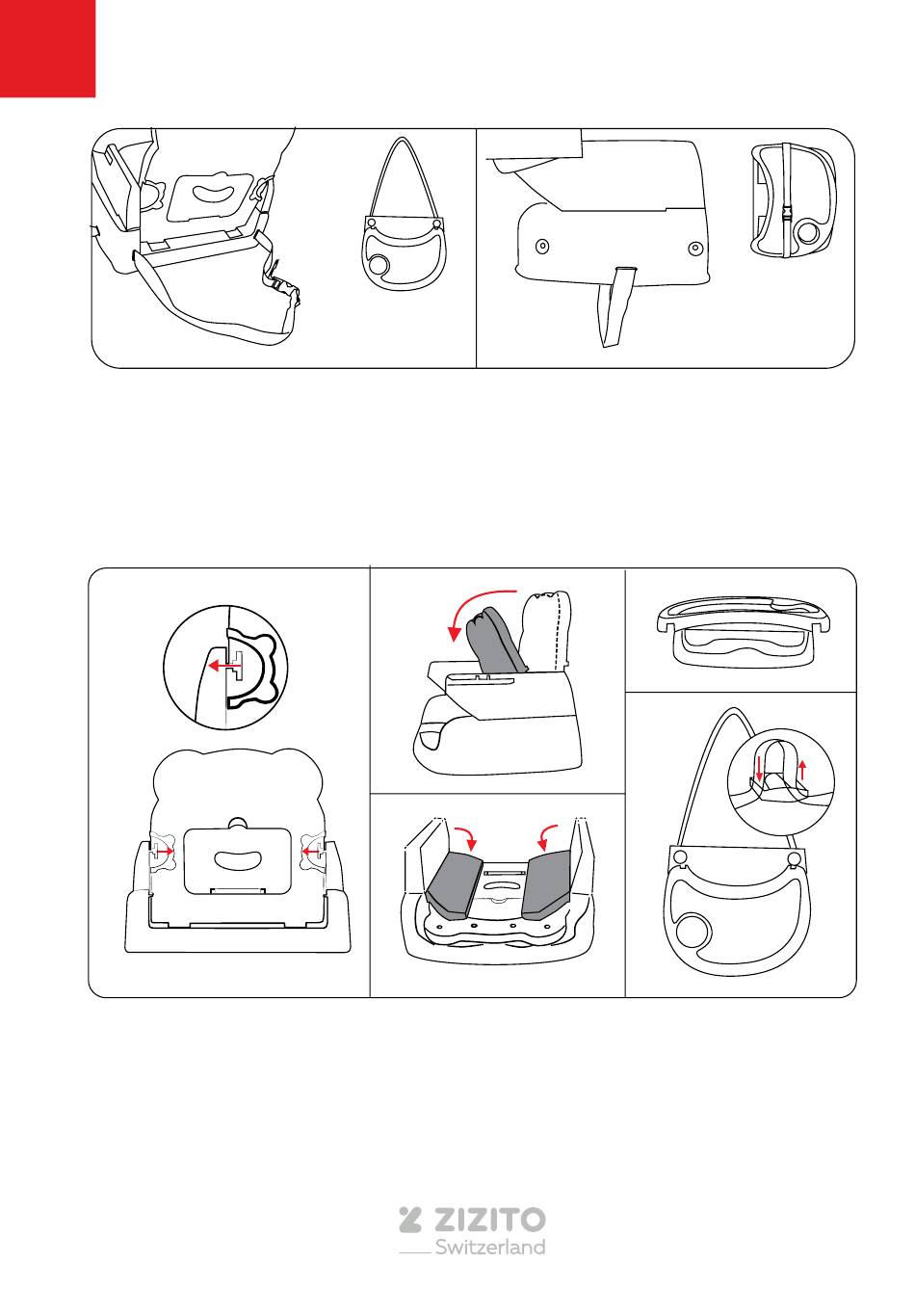 ZIZITO
Switzerland