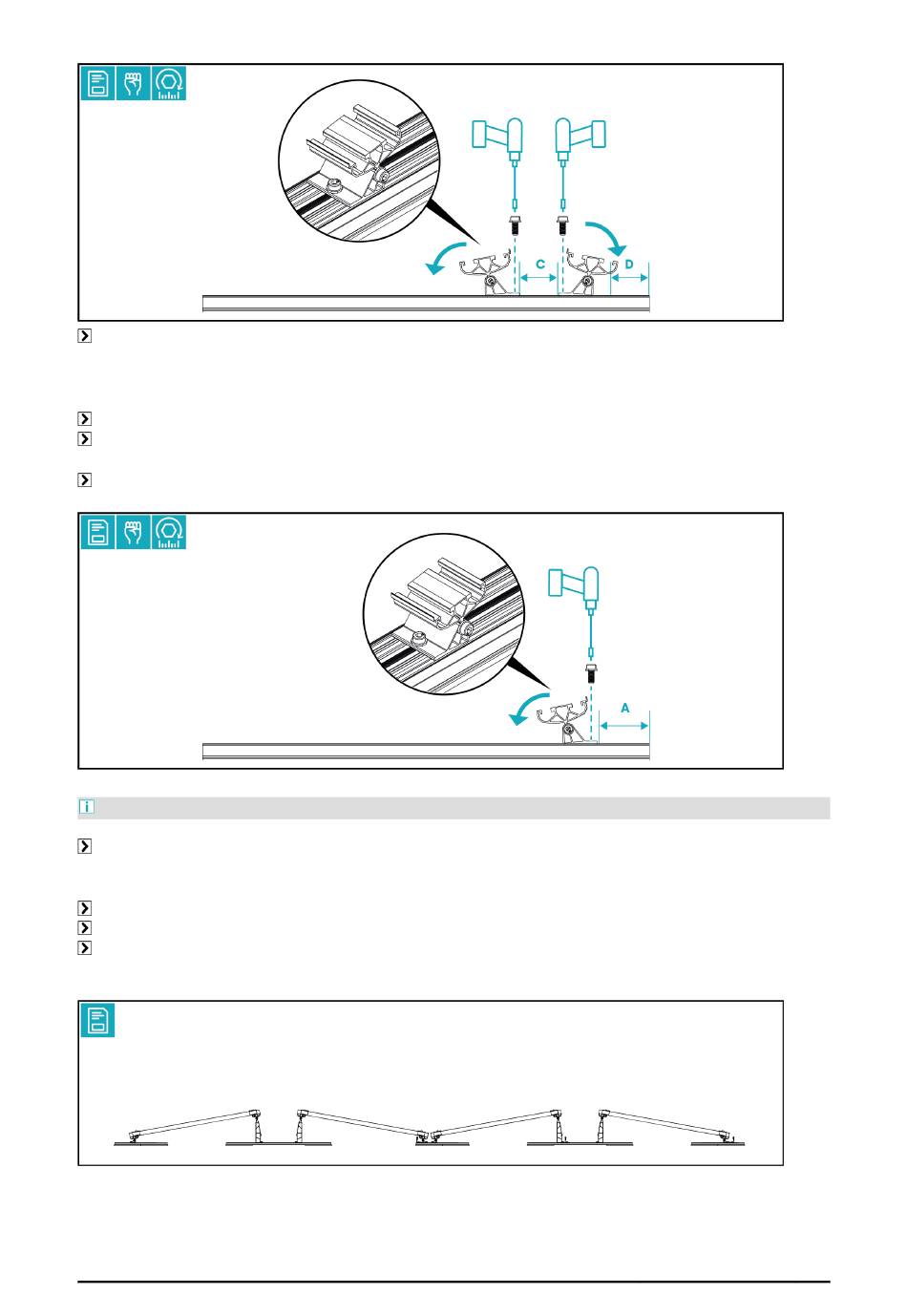 C
D

A