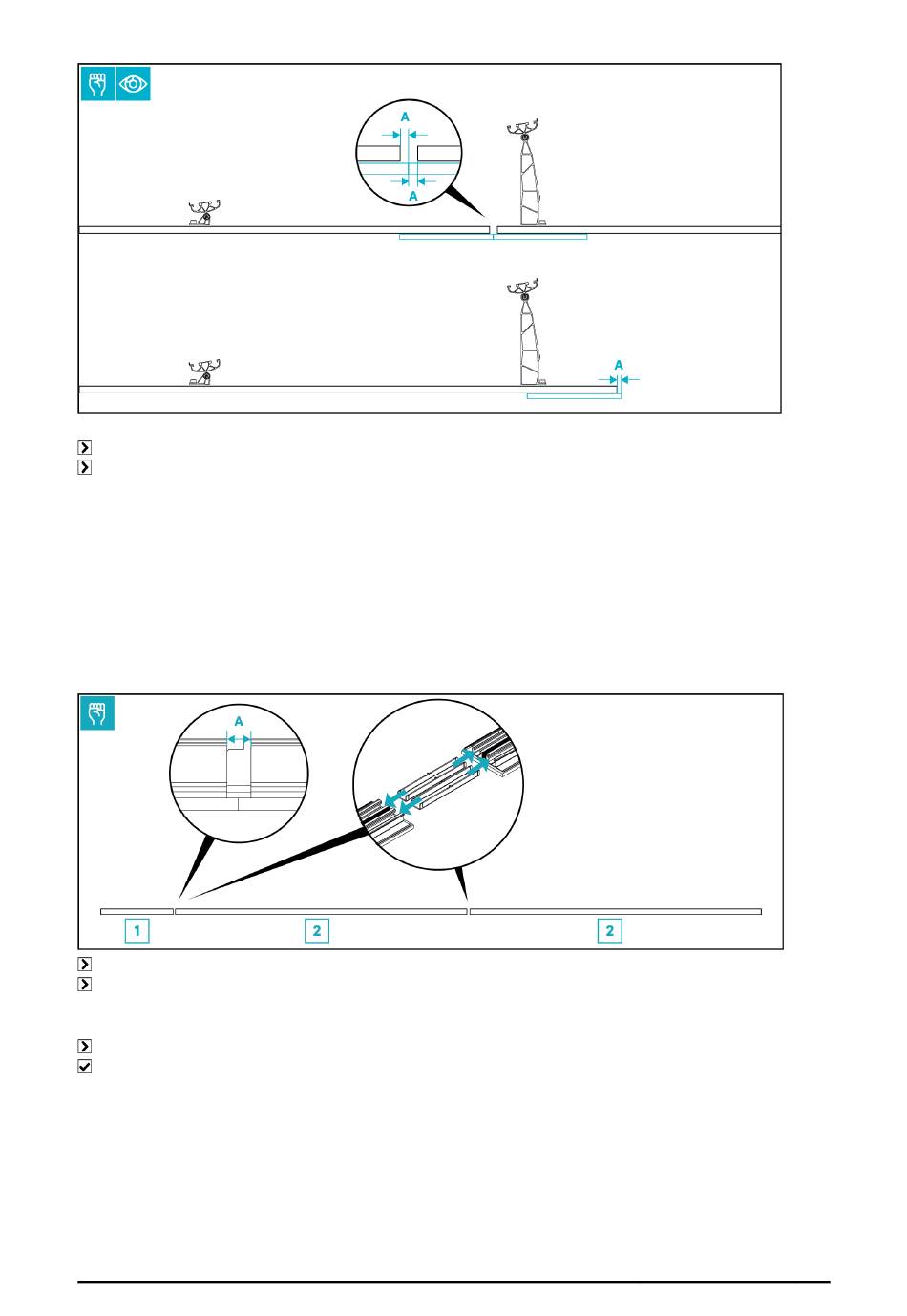 A

A

A

A

1

2

2