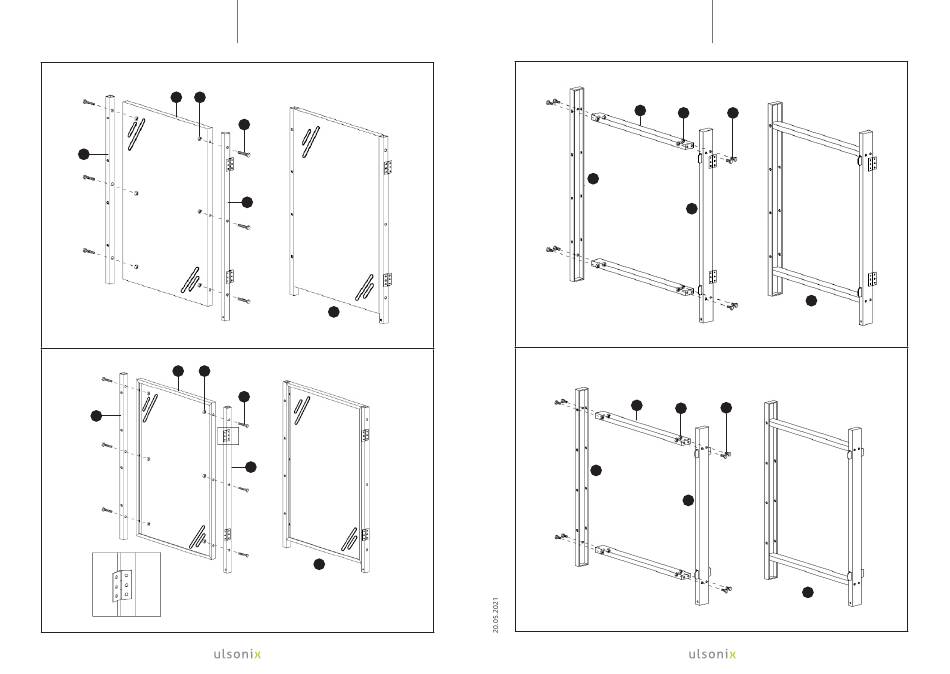 ulsonix

20.05.2021

ulsonix