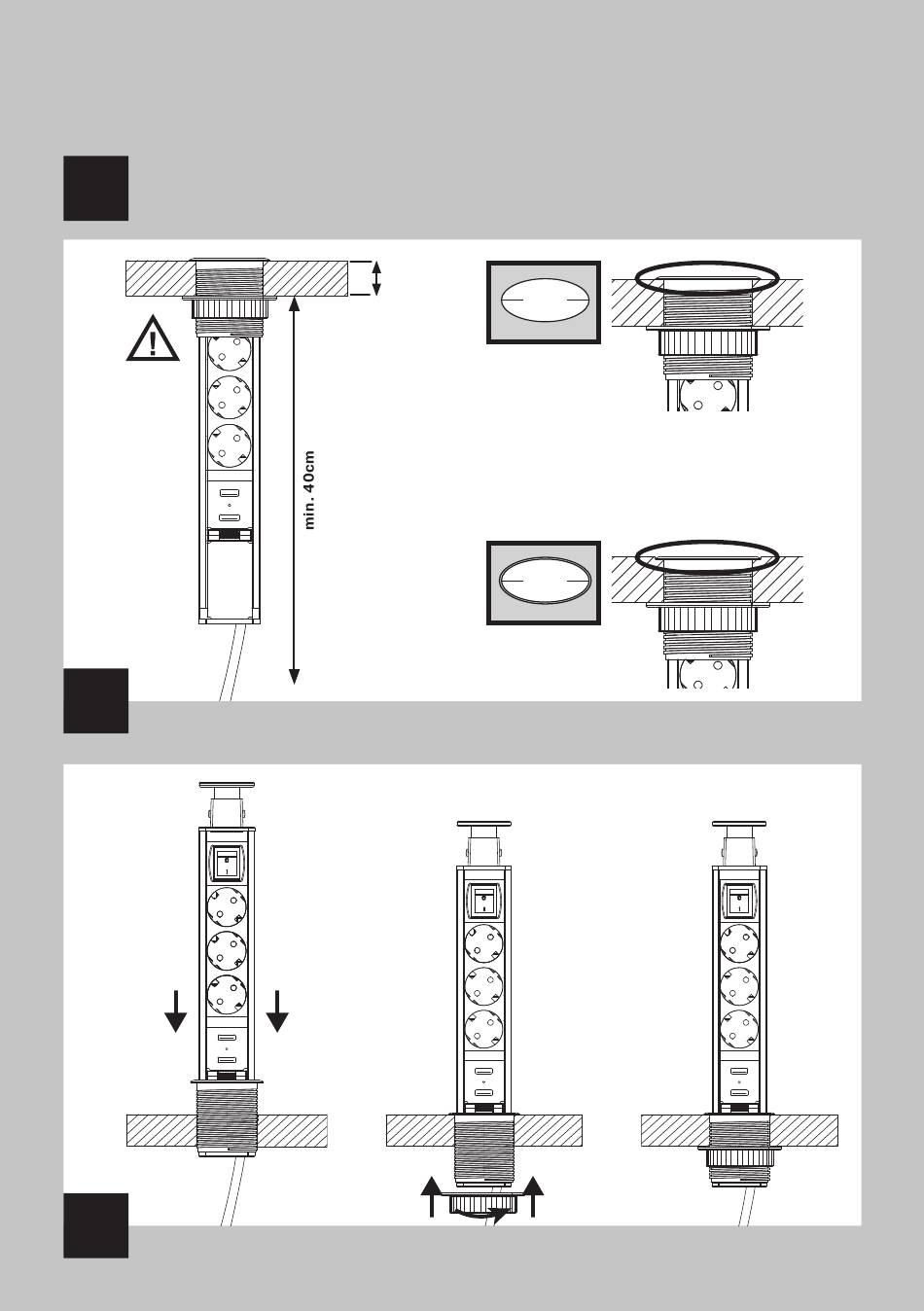 min. 40cm