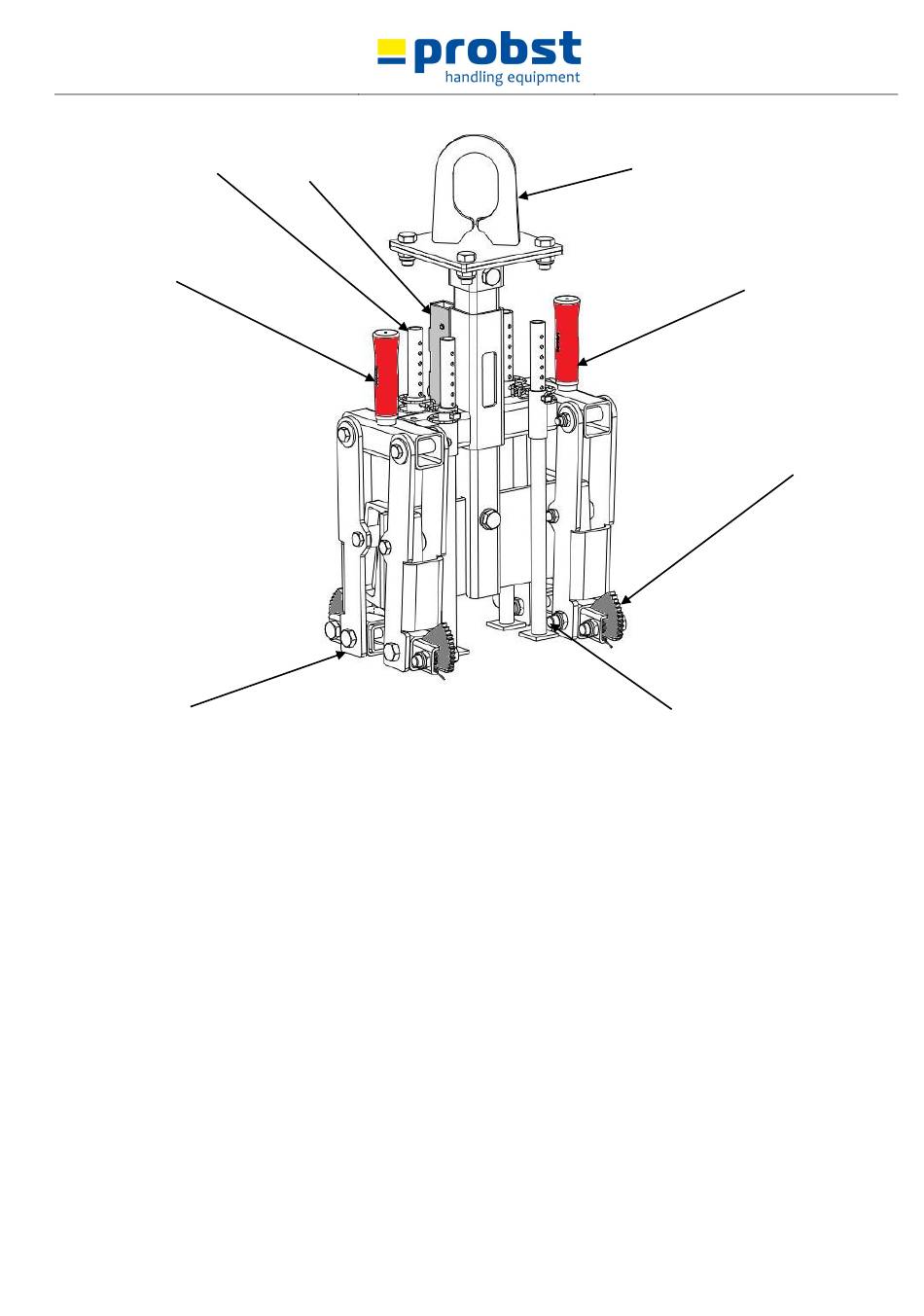 probst
handling equipment