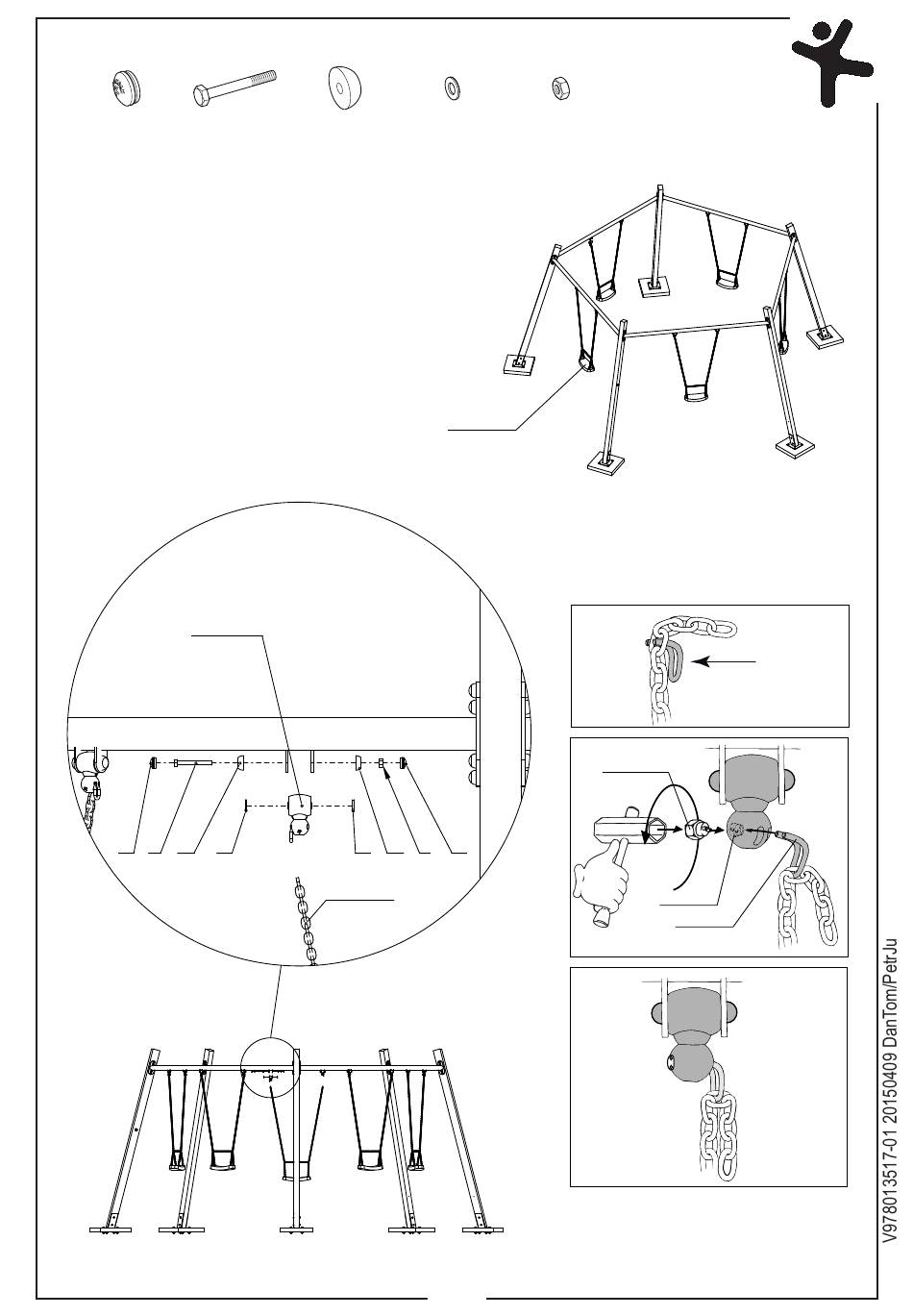 V978013517-01 20150409 DanTom/PetrJu