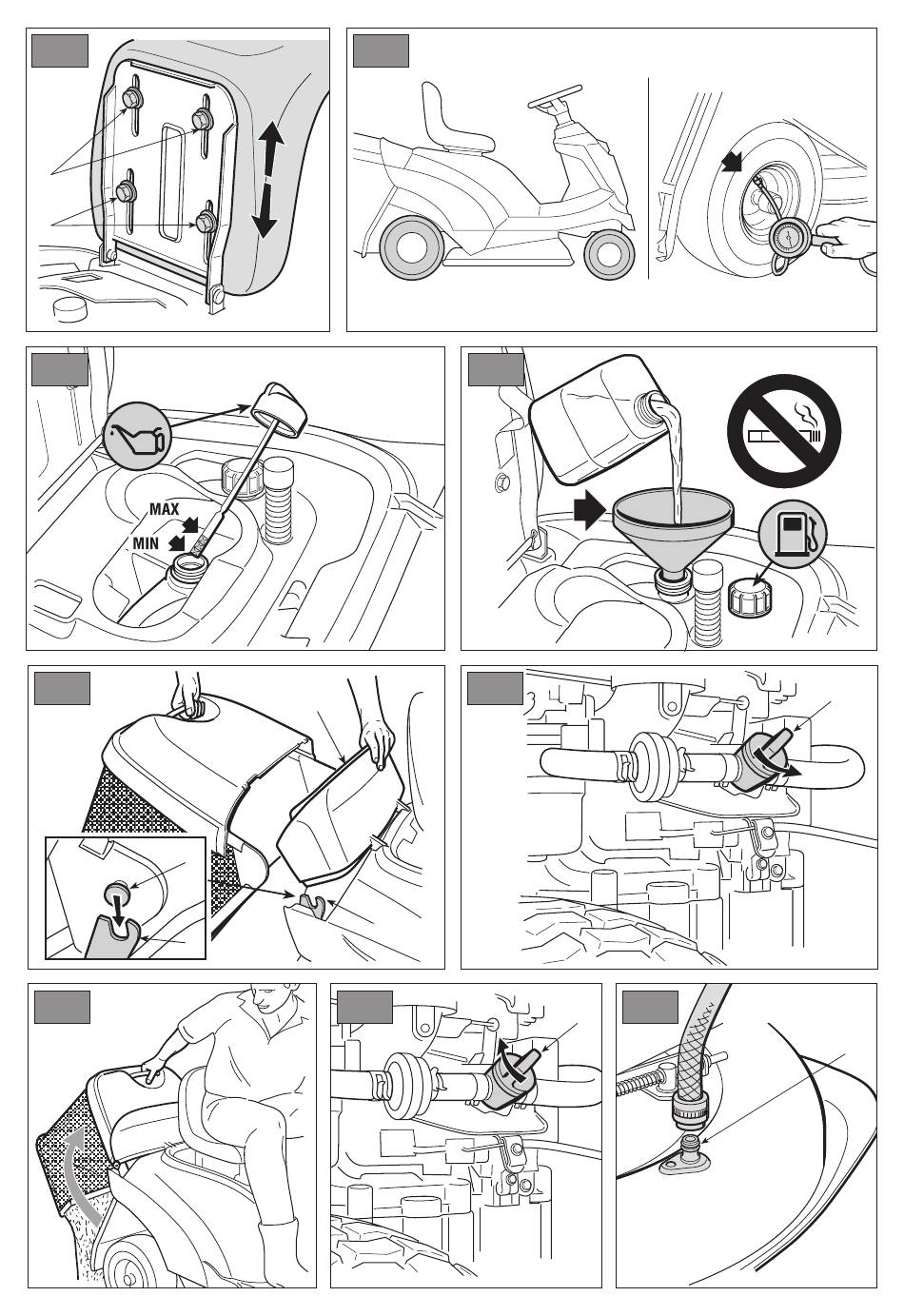 MAX
MIN