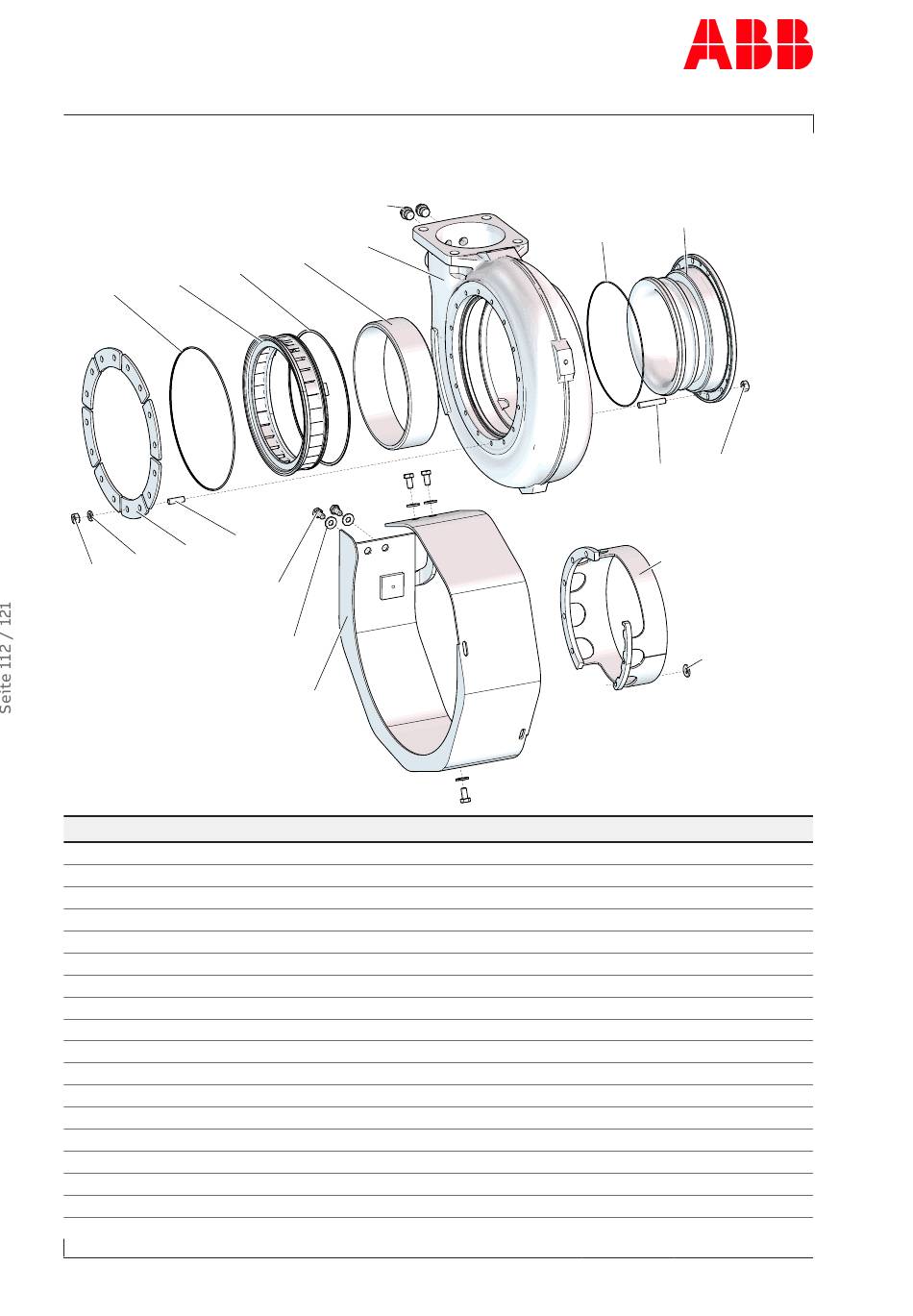 ABB

Seite 112 / 121