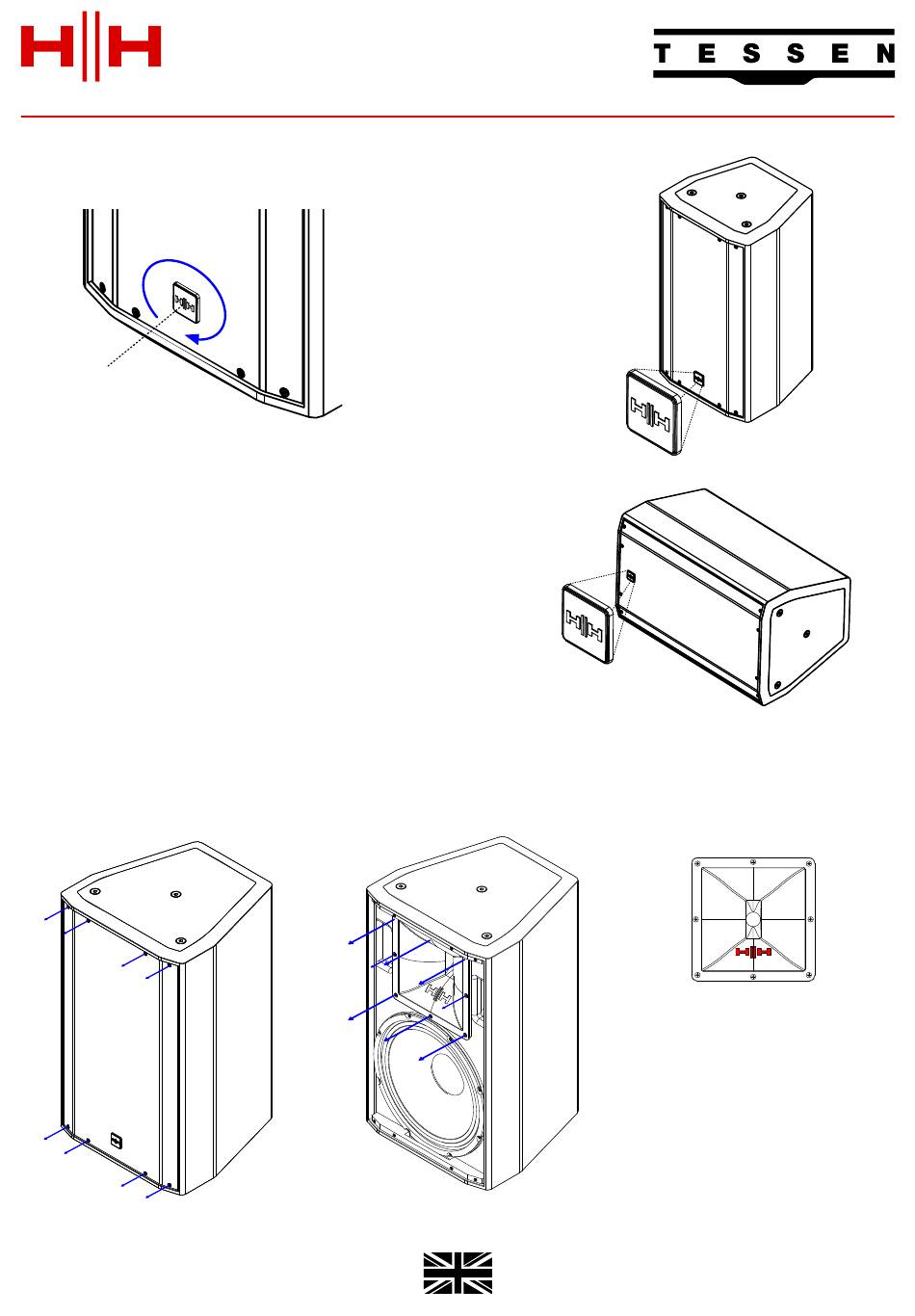 H||H

TESSEN