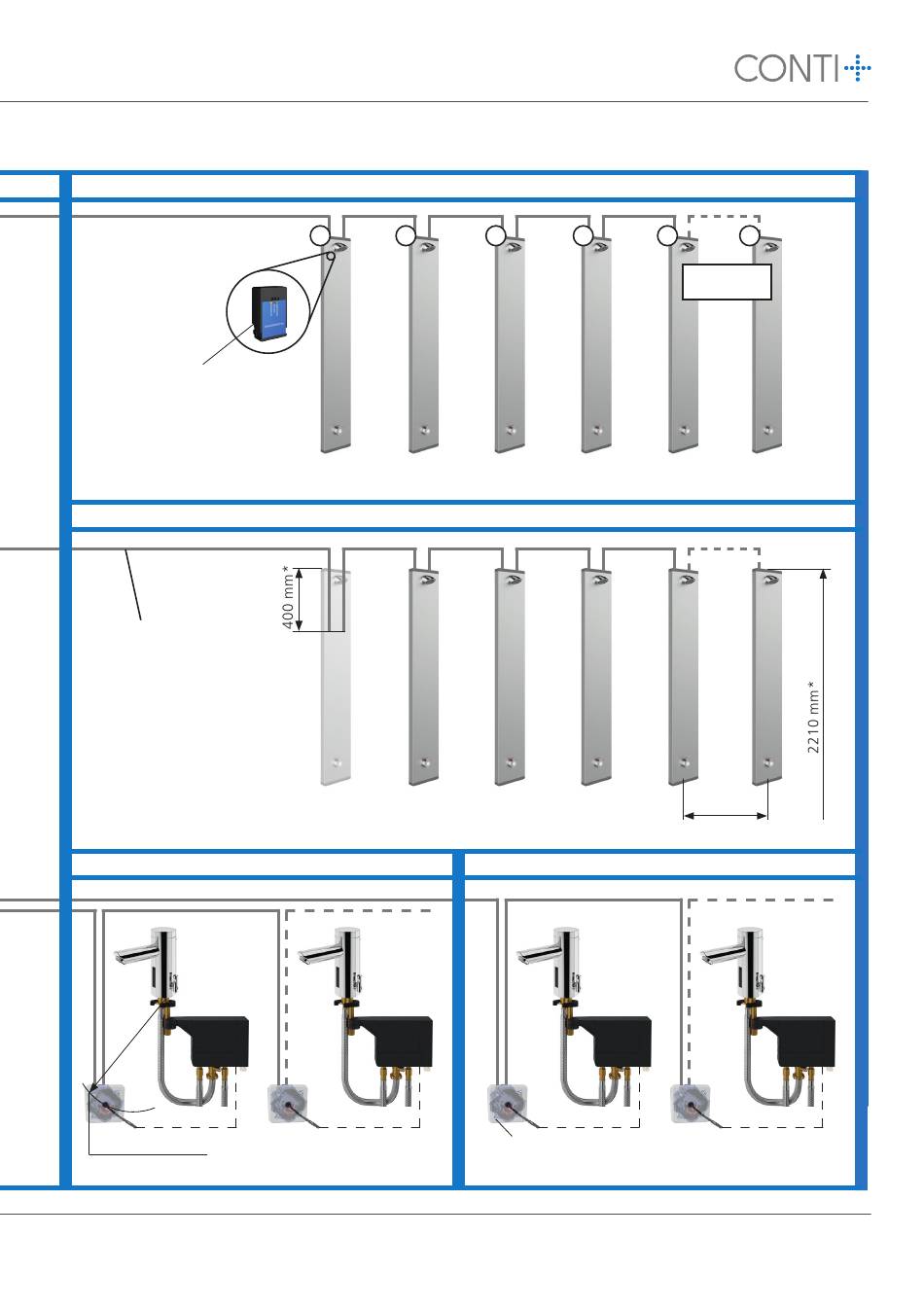 CONTI+

400 mm*

2210 mm*