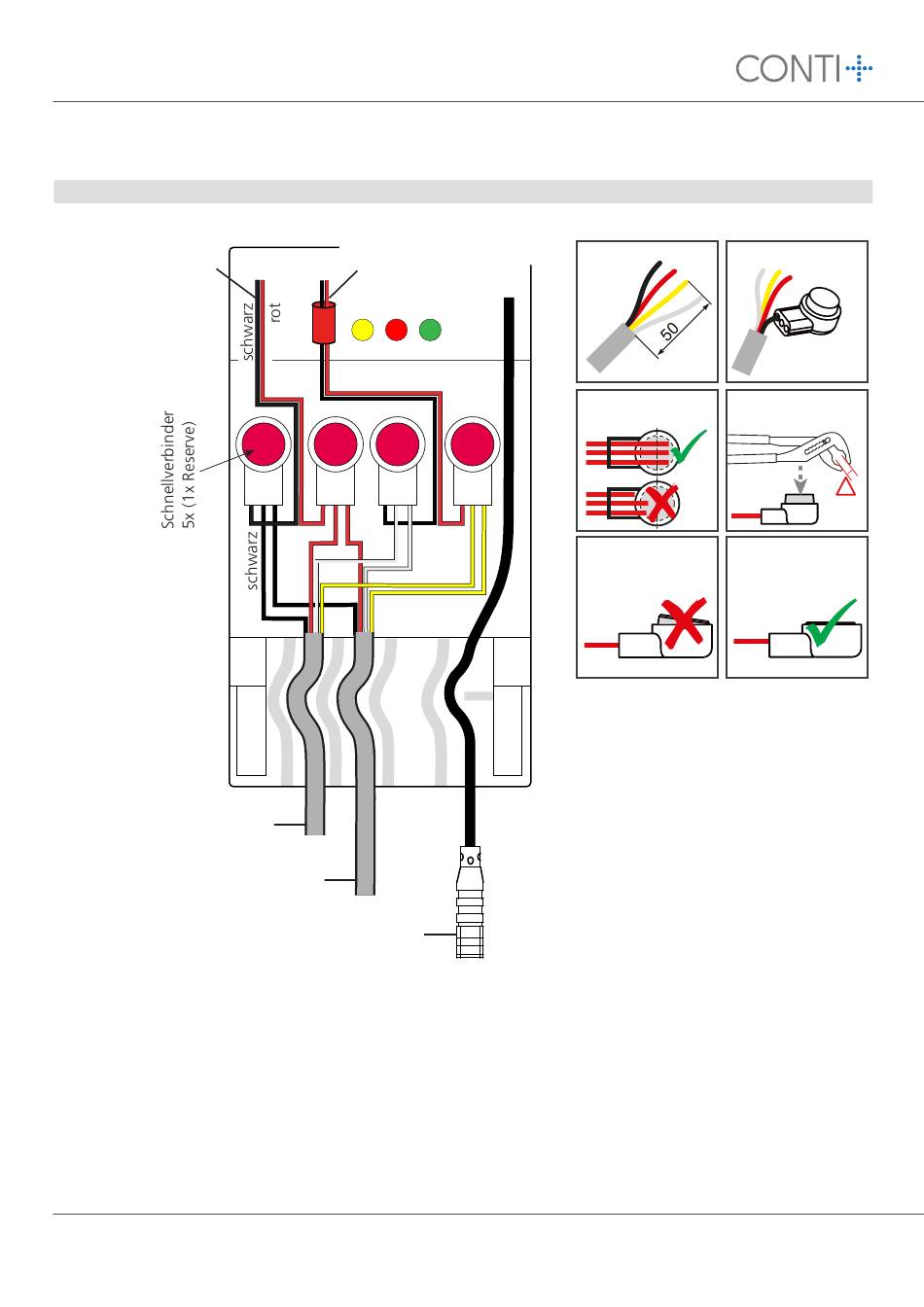 CONTI

schwarz
rot

Schnellverbinder
5x (1x Reserve)

schwarz

50